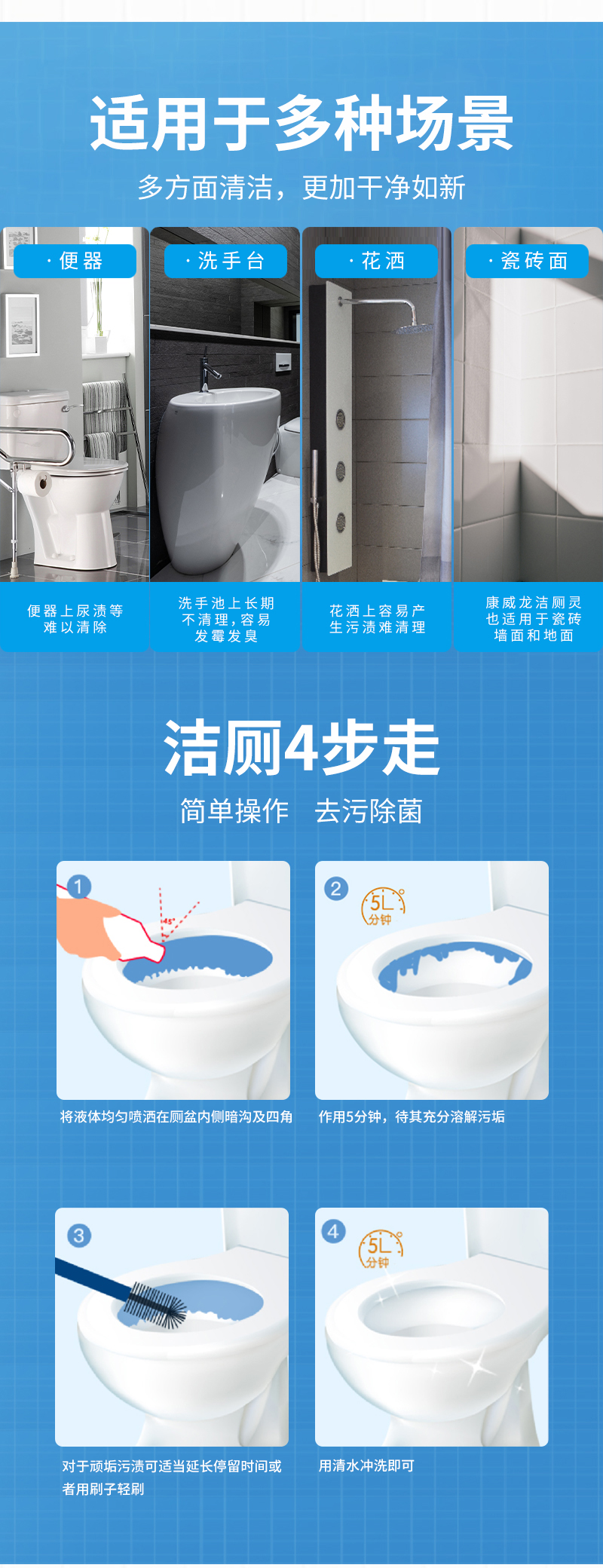 适用于多种场景

多方面清洁，更加干净如新

· 便器

· 洗手台

· 花洒

· 瓷砖面

便器上尿渍等难以清除

洗手池上长期不清理，容易发霉发臭

花洒上容易产生污渍难清理

康威龙洁厕灵也适用于瓷砖墙面和地面

洁厕4步走

简单操作　去污除菌

1

45°

将液体均匀喷洒在厕盆内侧暗沟及四角

2

5L 分钟

作用5分钟，待其充分溶解污垢

3

对于顽垢污渍可适当延长停留时间或者用刷子轻刷

4

5L 分钟

用清水冲洗即可