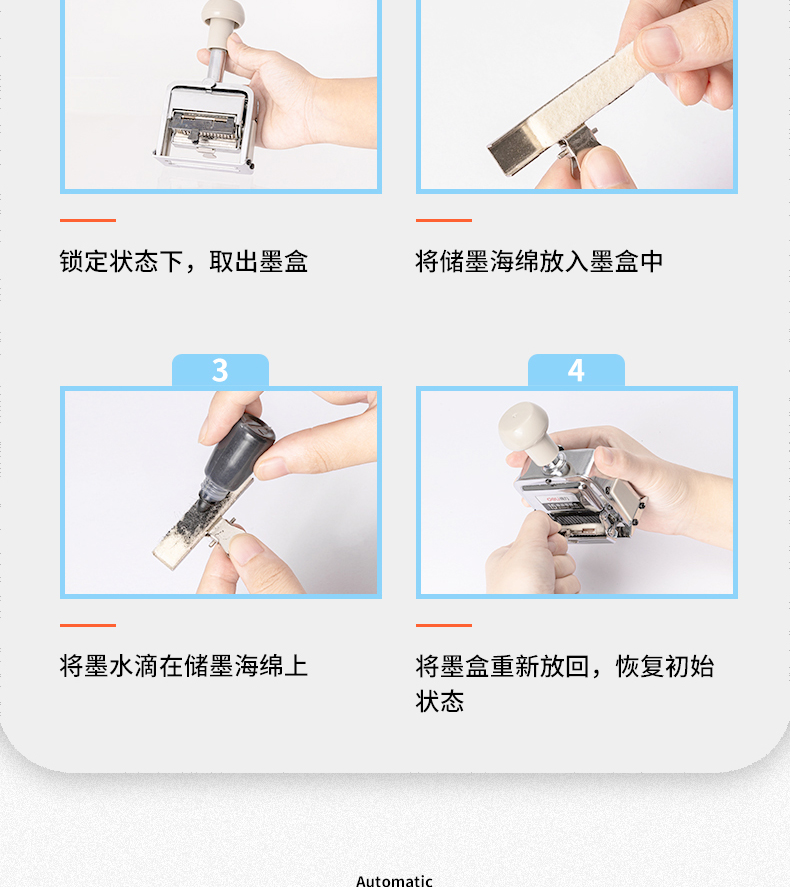 锁定状态下，取出墨盒

将储墨海绵放入墨盒中

3

4

将墨水滴在储墨海绵上

将墨盒重新放回，恢复初始状态

Automatic