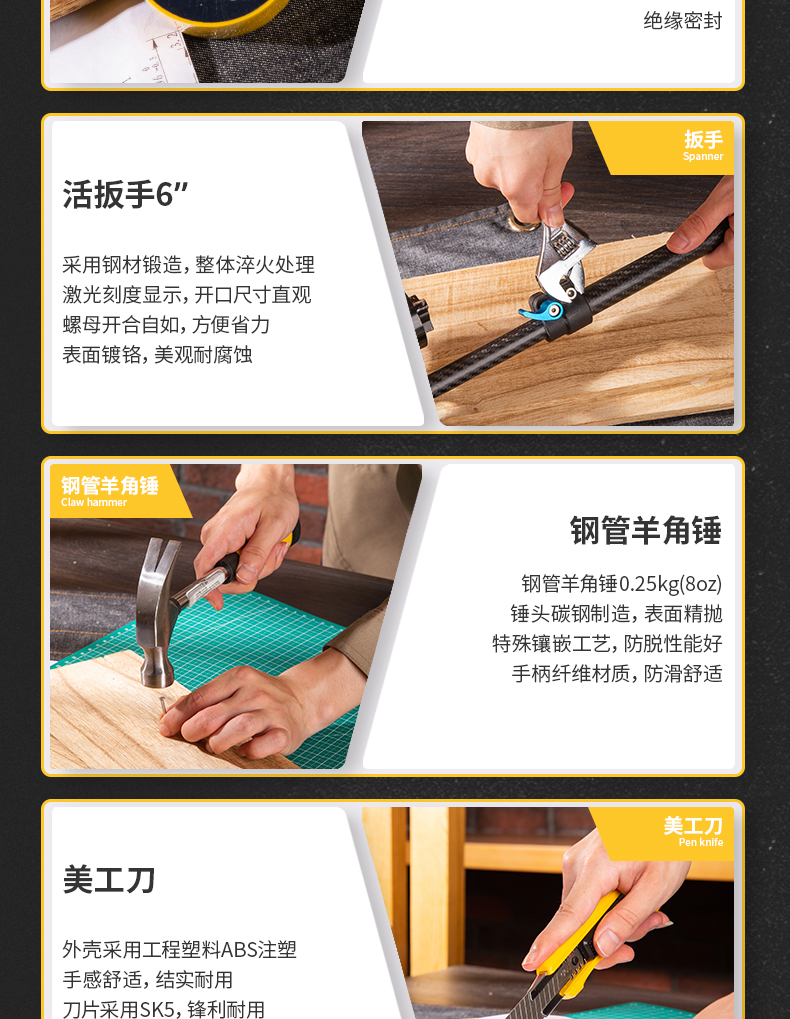 绝缘密封

活扳手6"

采用钢材锻造，整体淬火处理
激光刻度显示，开口尺寸直观
螺母开合自如，方便省力
表面镀铬，美观耐腐蚀

扳手
Spanner

钢管羊角锤
Claw hammer

钢管羊角锤

钢管羊角锤0.25kg(8oz)
锤头碳钢制造，表面精抛
特殊镶嵌工艺，防脱性能好
手柄纤维材质，防滑舒适

美工刀

外壳采用工程塑料ABS注塑
手感舒适，结实耐用
刀片采用SK5，锋利耐用

美工刀
Pen knife