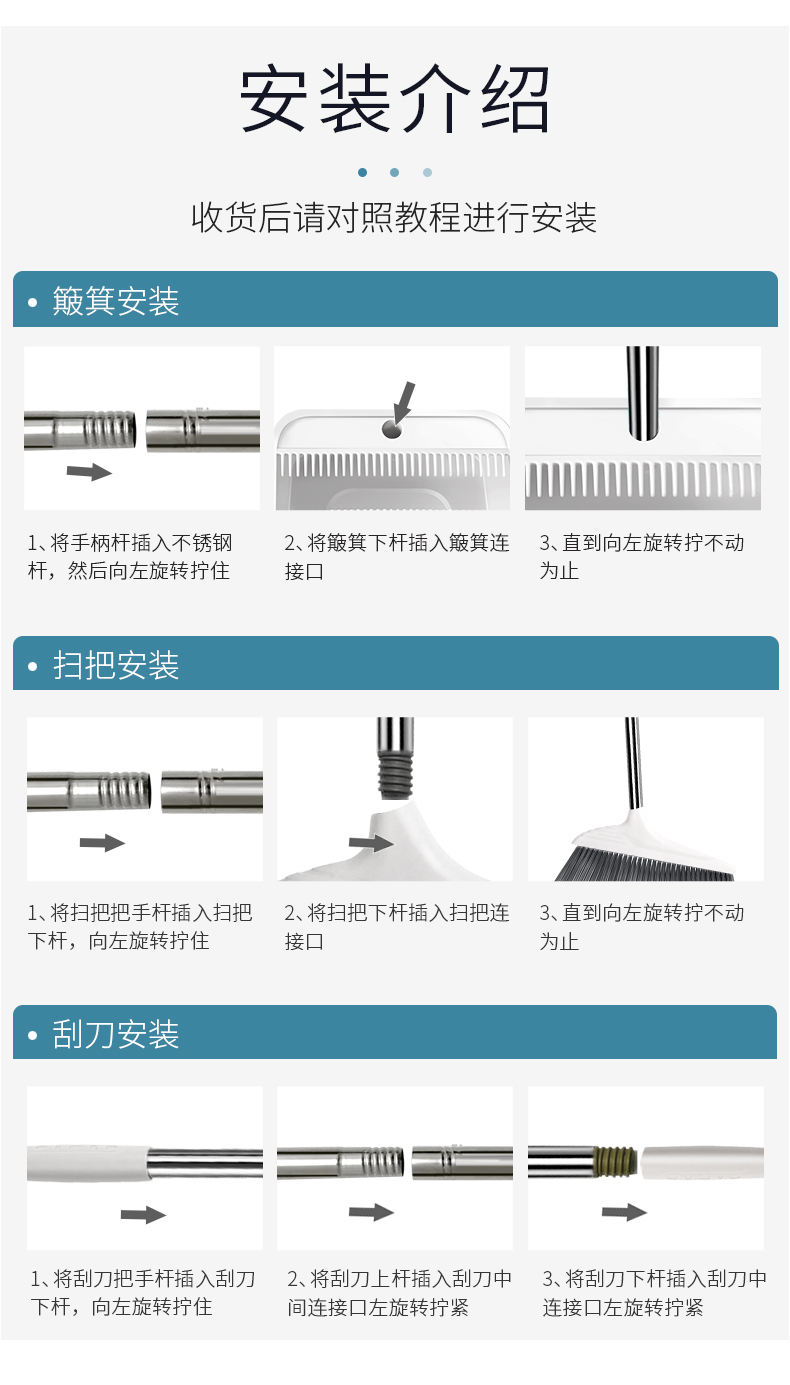 安装介绍

收货后请对照教程进行安装

• 簸箕安装

1、将手柄杆插入不锈钢杆，然后向左旋转拧住

2、将簸箕下杆插入簸箕连接口

3、直到向左旋转拧不动为止

• 扫把安装

1、将扫把把手杆插入扫把下杆，向左旋转拧住

2、将扫把下杆插入扫把连接口

3、直到向左旋转拧不动为止

• 刮刀安装

1、将刮刀把手杆插入刮刀下杆，向左旋转拧住

2、将刮刀上杆插入刮刀中间连接口左旋转拧紧

3、将刮刀下杆插入刮刀中连接口左旋转拧紧