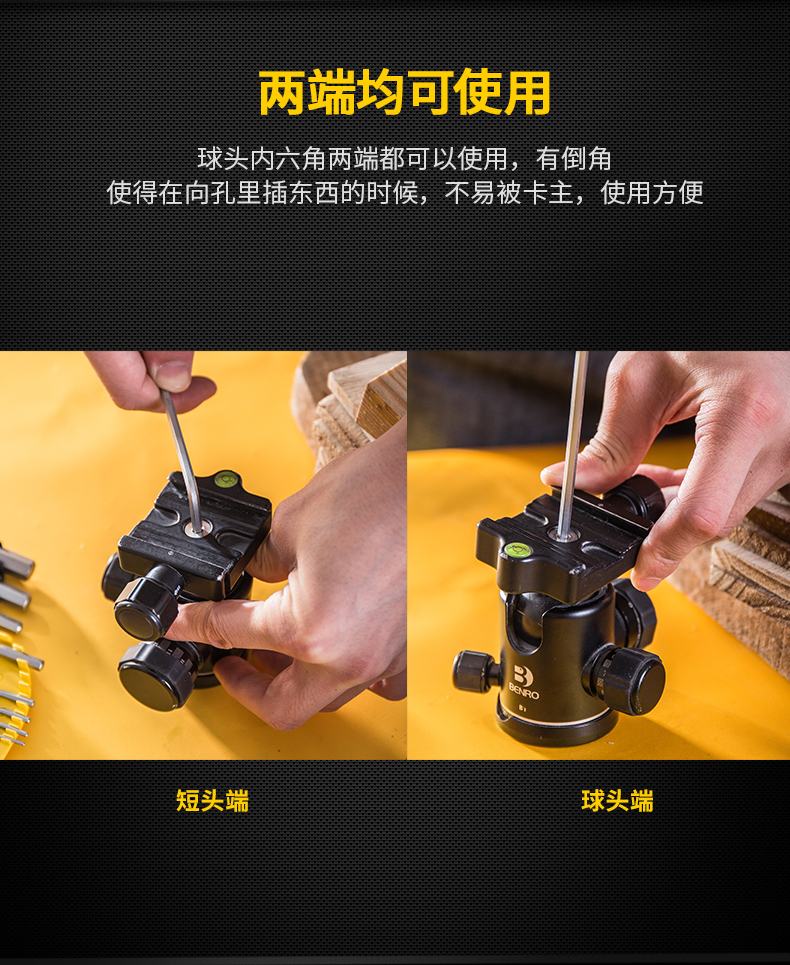 两端均可使用

球头内六角两端都可以使用，有倒角
使得在向孔里插东西的时候，不易被卡主，使用方便

BENRO

短头端

球头端