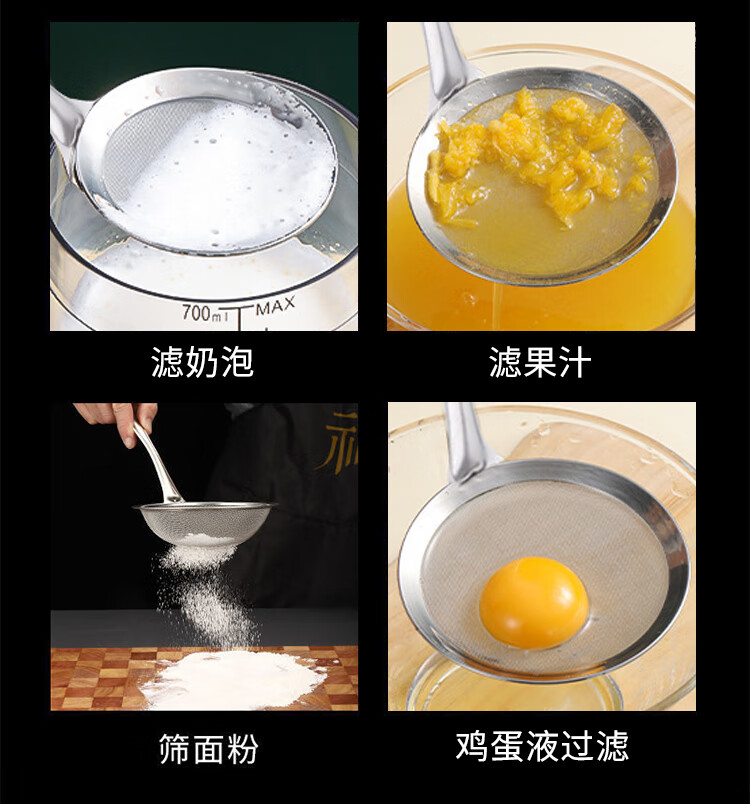 700ml MAX

滤奶泡

滤果汁

筛面粉

鸡蛋液过滤