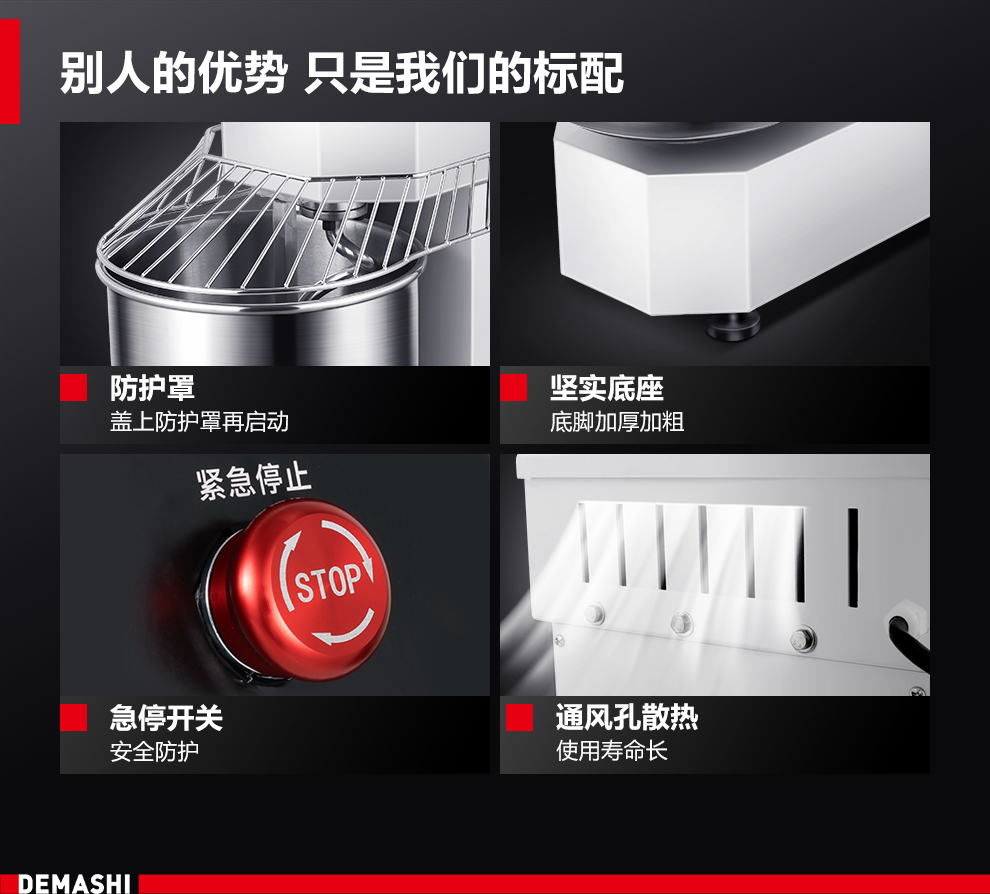 别人的优势 只是我们的标配

防护罩
盖上防护罩再启动

坚实底座
底脚加厚加粗

紧急停止
STOP

急停开关
安全防护

通风孔散热
使用寿命长

DEMASHI