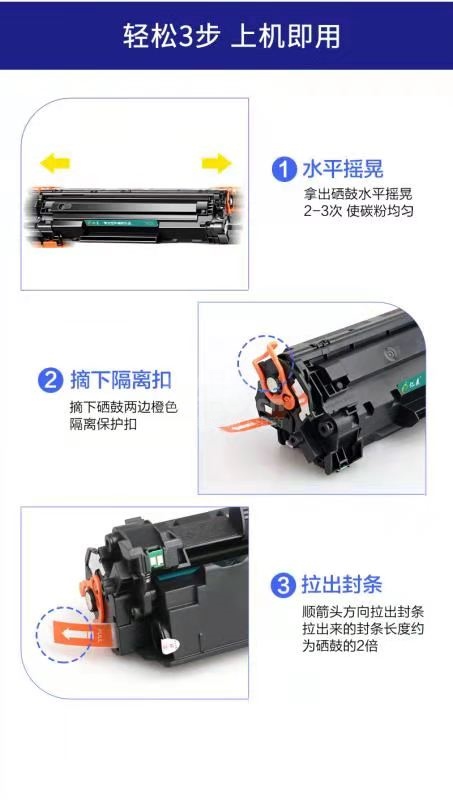 轻松3步 上机即用

1 水平摇晃
拿出硒鼓水平摇晃 2-3次 使碳粉均匀

2 摘下隔离扣
摘下硒鼓两边橙色隔离保护扣

3 拉出封条
顺箭头方向拉出封条 拉出来的封条长度约为硒鼓的2倍