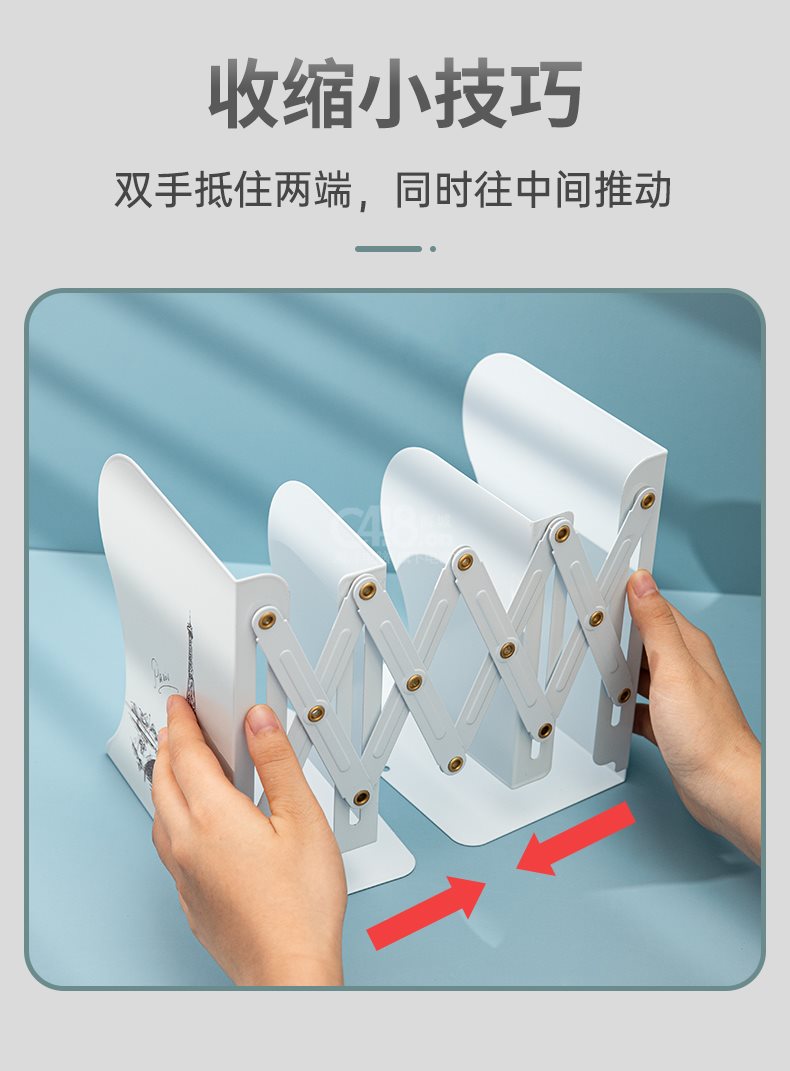 收缩小技巧

双手抵住两端，同时往中间推动

Paris