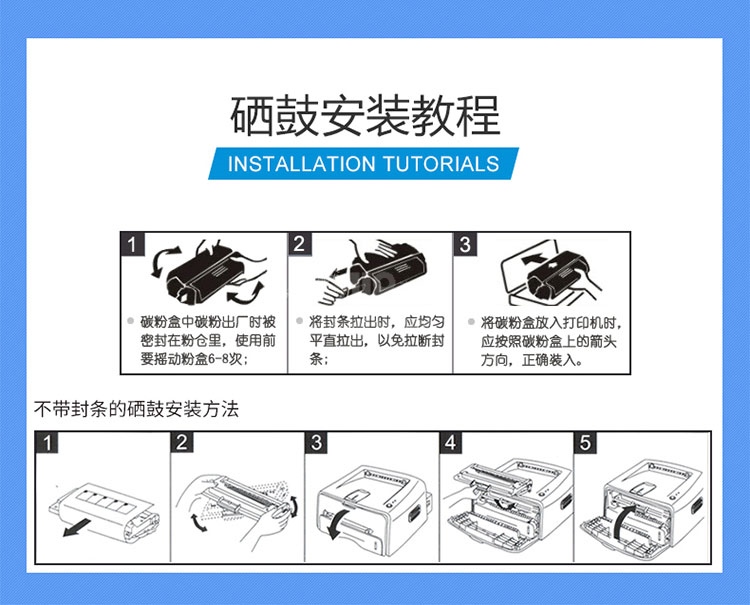 硒鼓安装教程

INSTALLATION TUTORIALS

1

碳粉盒中碳粉出厂时被密封在粉仓里，使用前要摇动粉盒6-8次；

2

将封条拉出时，应均匀平直拉出，以免拉断封条；

3

将碳粉盒放入打印机时，应按照碳粉盒上的箭头方向，正确装入。

不带封条的硒鼓安装方法

1

2

3

4

5