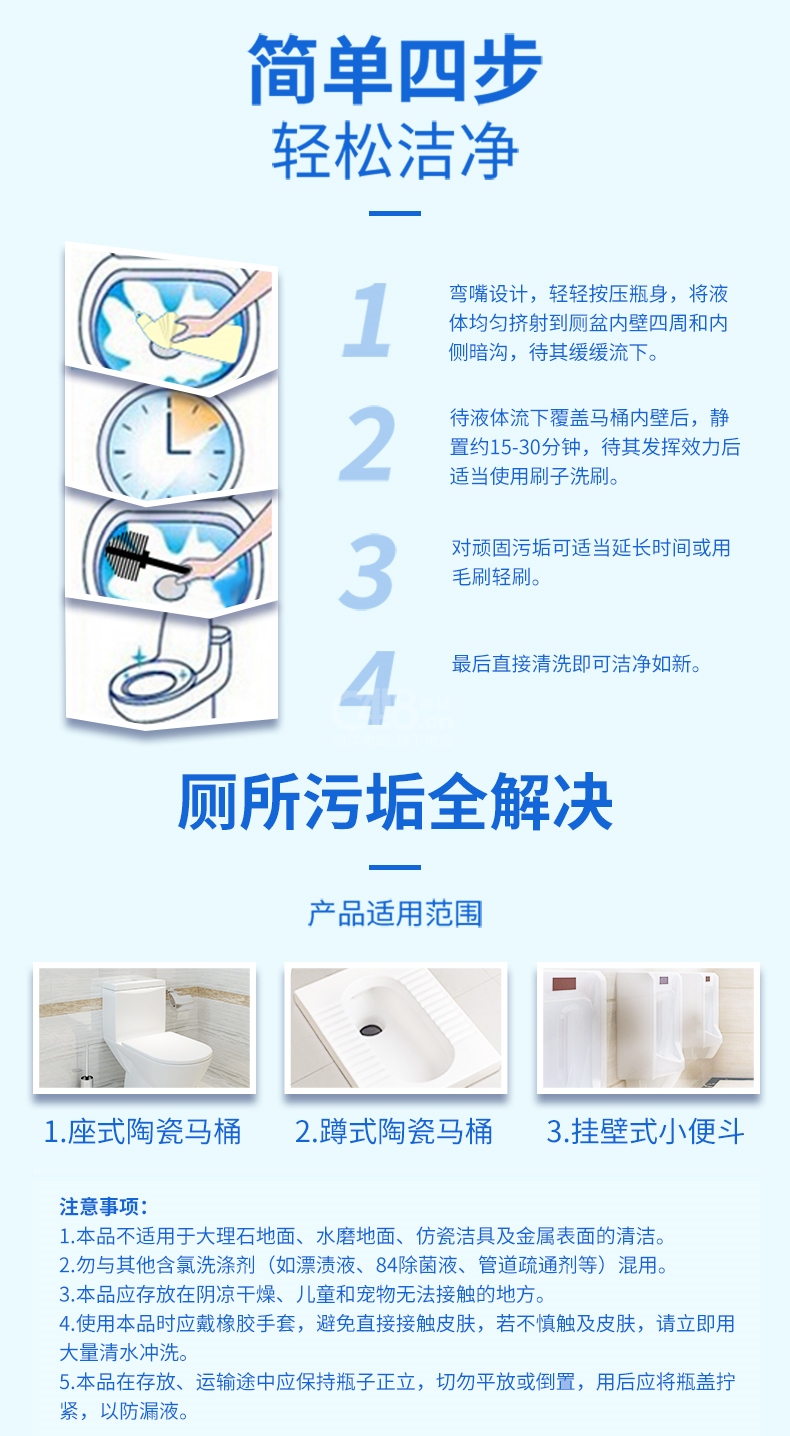 简单四步
轻松洁净

1
弯嘴设计，轻轻按压瓶身，将液体均匀挤射到厕盆内壁四周和内侧暗沟，待其缓缓流下。

2
待液体流下覆盖马桶内壁后，静置约15-30分钟，待其发挥效力后适当使用刷子洗刷。

3
对顽固污垢可适当延长时间或用毛刷轻刷。

4
最后直接清洗即可洁净如新。

厕所污垢全解决

产品适用范围

1.座式陶瓷马桶
2.蹲式陶瓷马桶
3.挂壁式小便斗

注意事项：
1.本品不适用于大理石地面、水磨地面、仿瓷洁具及金属表面的清洁。
2.勿与其他含氯洗涤剂（如漂渍液、84除菌液、管道疏通剂等）混用。
3.本品应存放在阴凉干燥、儿童和宠物无法接触的地方。
4.使用本品时应戴橡胶手套，避免直接接触皮肤，若不慎触及皮肤，请立即用大量清水冲洗。
5.本品在存放、运输途中应保持瓶子正立，切勿平放或倒置，用后应将瓶盖拧紧，以防漏液。