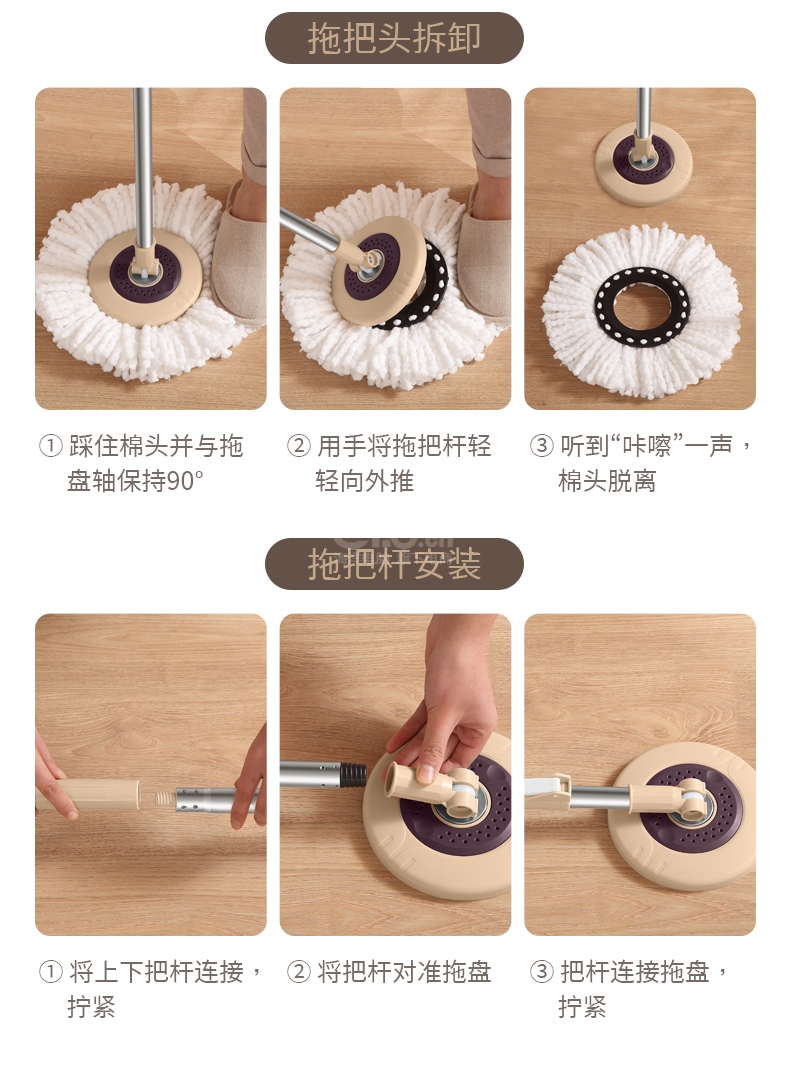 拖把头拆卸

① 踩住棉头并与拖盘轴保持90°

② 用手将拖把杆轻轻向外推

③ 听到“咔嚓”一声，棉头脱离

拖把杆安装

① 将上下把杆连接，拧紧

② 将把杆对准拖盘

③ 把杆连接拖盘，拧紧