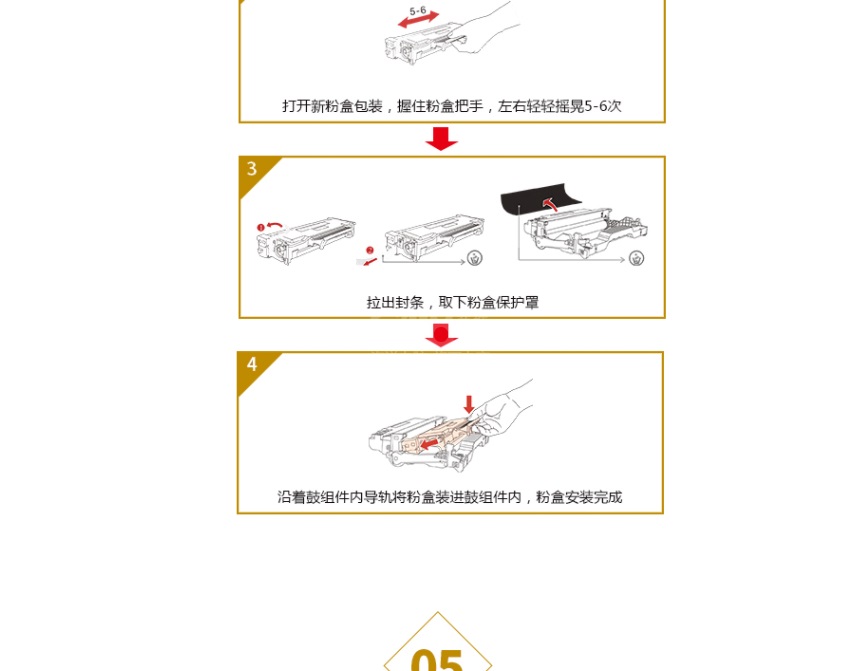 5-6

打开新粉盒包装，握住粉盒把手，左右轻轻摇晃5-6次

3

拉出封条，取下粉盒保护罩

4

沿着鼓组件内导轨将粉盒装进鼓组件内，粉盒安装完成

05