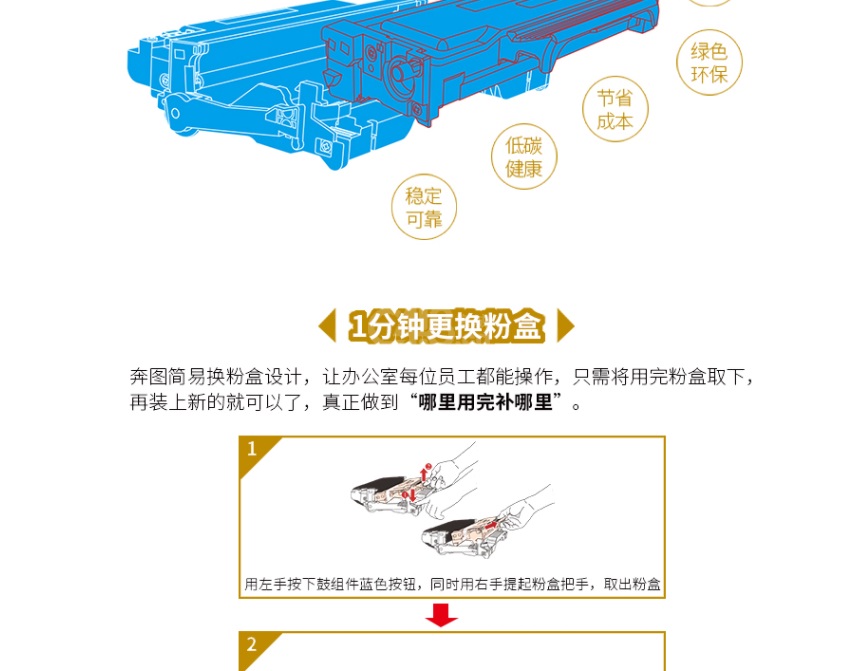 绿色环保

节省成本

低碳健康

稳定可靠

1分钟更换粉盒

奔图简易换粉盒设计，让办公室每位员工都能操作，只需将用完粉盒取下，再装上新的就可以了，真正做到“哪里用完补哪里”。

1

用左手按下鼓组件蓝色按钮，同时用右手提起粉盒把手，取出粉盒

2