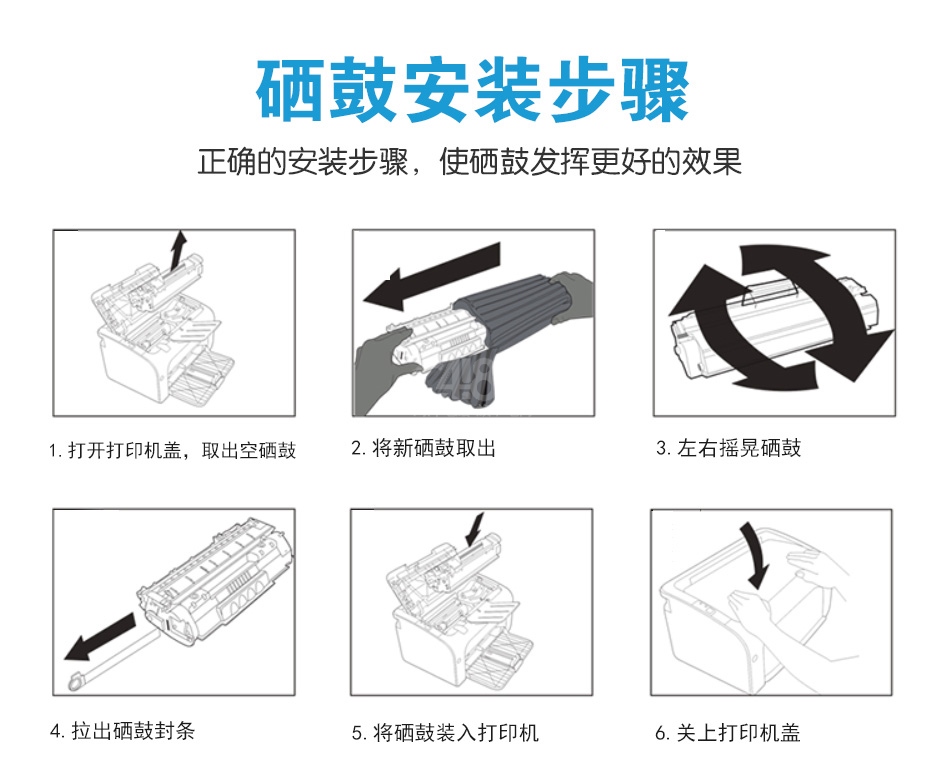 硒鼓安装步骤

正确的安装步骤，使硒鼓发挥更好的效果

1. 打开打印机盖，取出空硒鼓

2. 将新硒鼓取出

3. 左右摇晃硒鼓

4. 拉出硒鼓封条

5. 将硒鼓装入打印机

6. 关上打印机盖