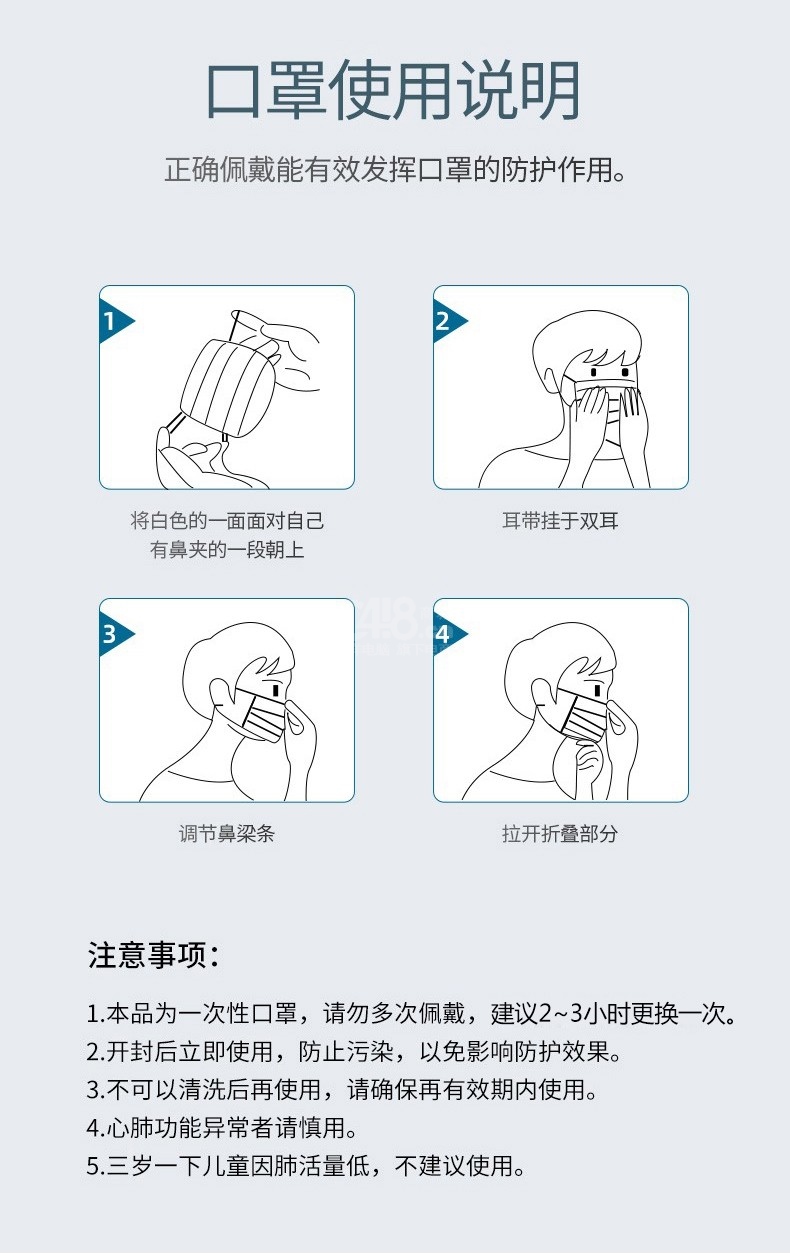 口罩使用说明

正确佩戴能有效发挥口罩的防护作用。

1

将白色的一面面对自己
有鼻夹的一段朝上

2

耳带挂于双耳

3

调节鼻梁条

4

拉开折叠部分

注意事项：

1.本品为一次性口罩，请勿多次佩戴，建议2~3小时更换一次。
2.开封后立即使用，防止污染，以免影响防护效果。
3.不可以清洗后再使用，请确保再有效期内使用。
4.心肺功能异常者请慎用。
5.三岁一下儿童因肺活量低，不建议使用。