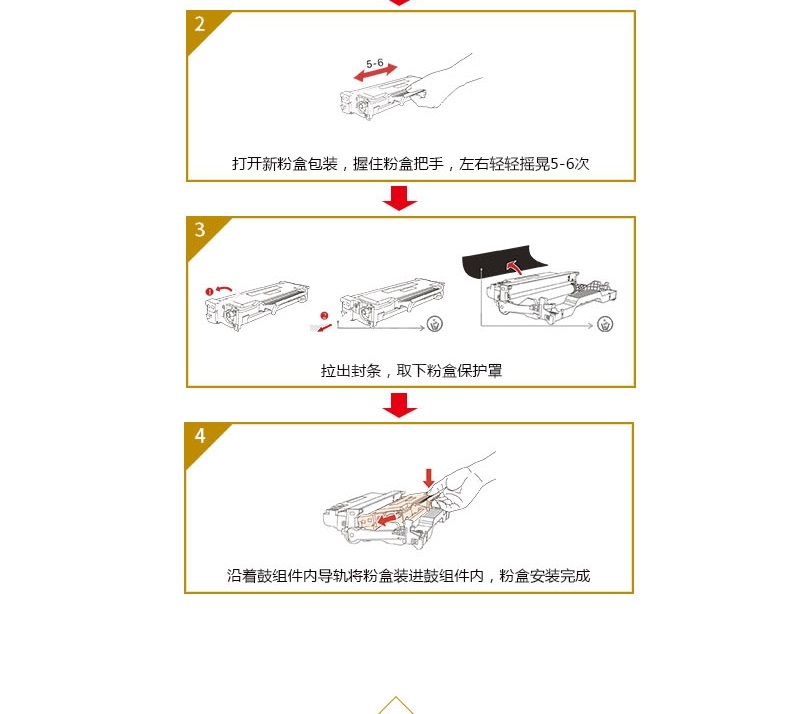 2

5-6

打开新粉盒包装，握住粉盒把手，左右轻轻摇晃5-6次

3

1

2

拉出封条，取下粉盒保护罩

4

沿着鼓组件内导轨将粉盒装进鼓组件内，粉盒安装完成