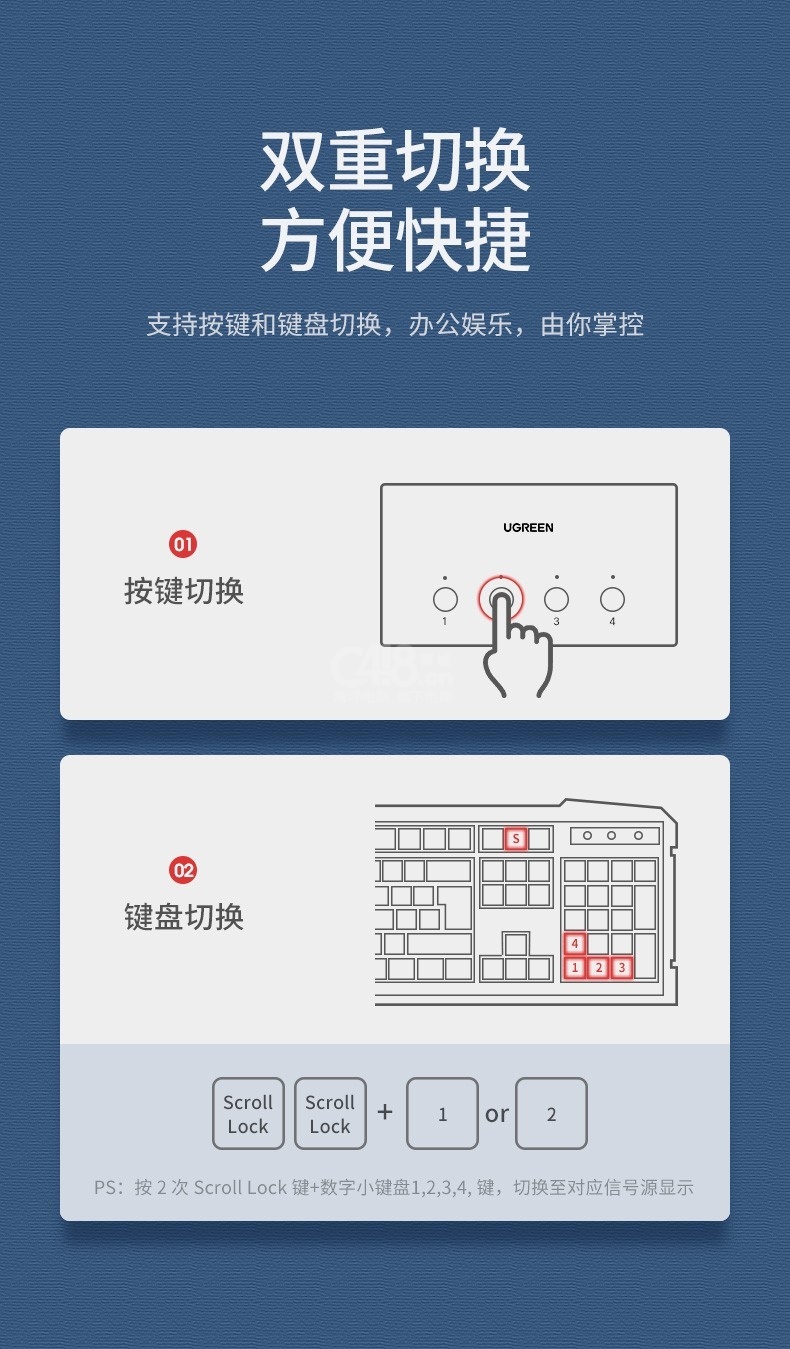 双重切换
方便快捷

支持按键和键盘切换，办公娱乐，由你掌控

01
按键切换

UGREEN
1 3 4

02
键盘切换

S
4
1 2 3

Scroll Lock Scroll Lock + 1 or 2

PS：按 2 次 Scroll Lock 键+数字小键盘1,2,3,4, 键，切换至对应信号源显示