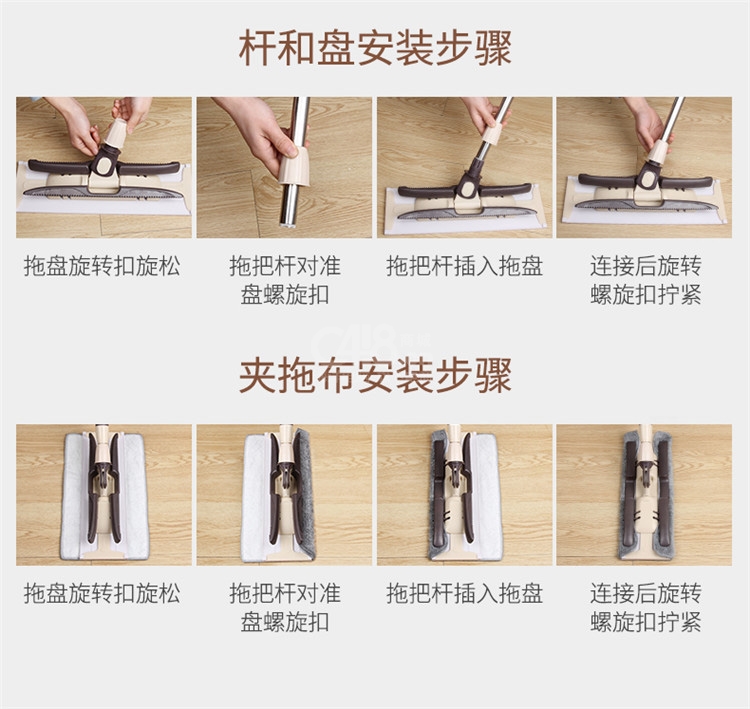 杆和盘安装步骤

拖盘旋转扣旋松

拖把杆对准盘螺旋扣

拖把杆插入拖盘

连接后旋转螺旋扣拧紧

夹拖布安装步骤

拖盘旋转扣旋松

拖把杆对准盘螺旋扣

拖把杆插入拖盘

连接后旋转螺旋扣拧紧