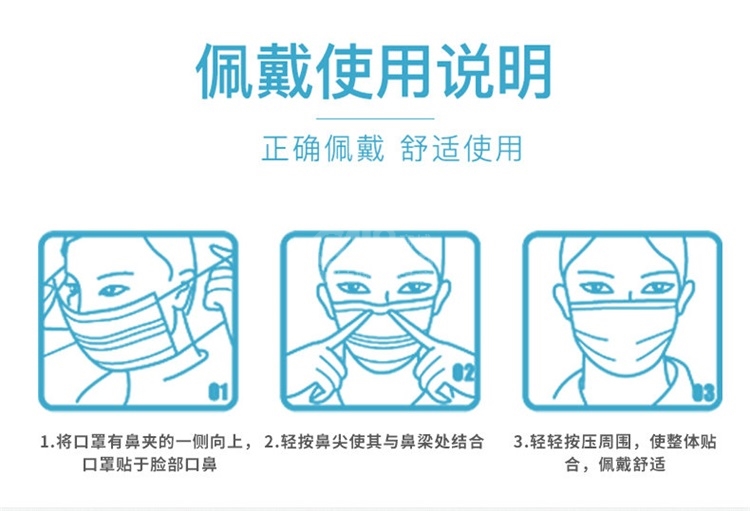 佩戴使用说明

正确佩戴 舒适使用

01

02

03

1.将口罩有鼻夹的一侧向上，口罩贴于脸部口鼻

2.轻按鼻尖使其与鼻梁处结合

3.轻轻按压周围，使整体贴合，佩戴舒适