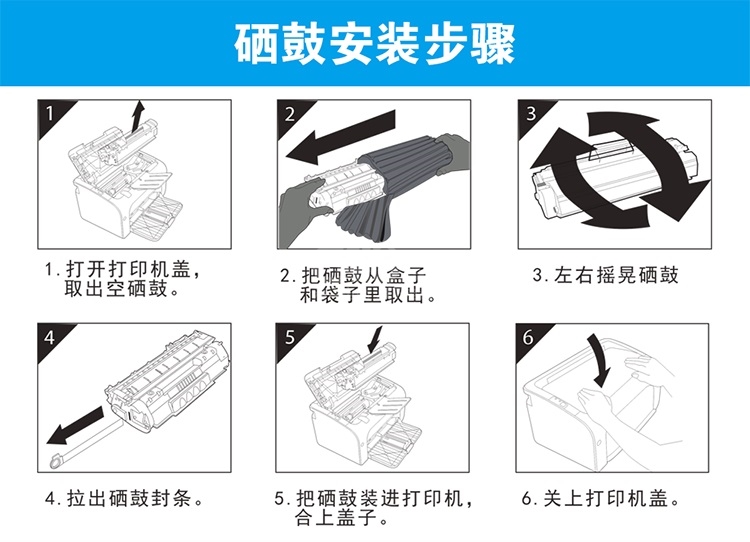 硒鼓安装步骤

1

1. 打开打印机盖，取出空硒鼓。

2

2. 把硒鼓从盒子和袋子里取出。

3

3. 左右摇晃硒鼓

4

4. 拉出硒鼓封条。

5

5. 把硒鼓装进打印机，合上盖子。

6

6. 关上打印机盖。