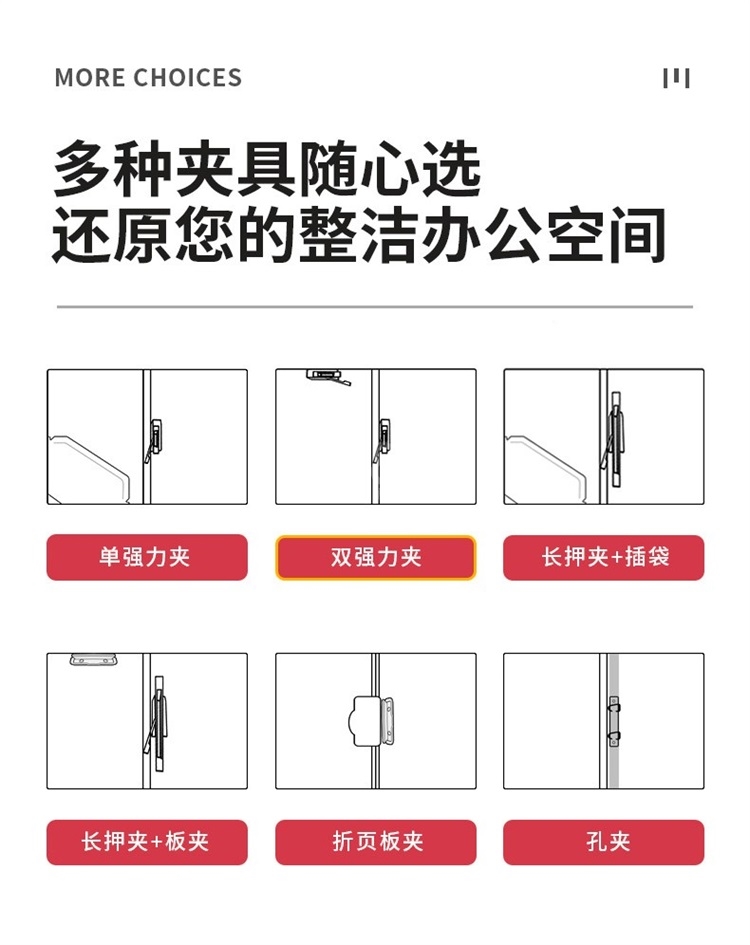 MORE CHOICES

多种夹具随心选
还原您的整洁办公空间

单强力夹

双强力夹

长押夹+插袋

长押夹+板夹

折页板夹

孔夹