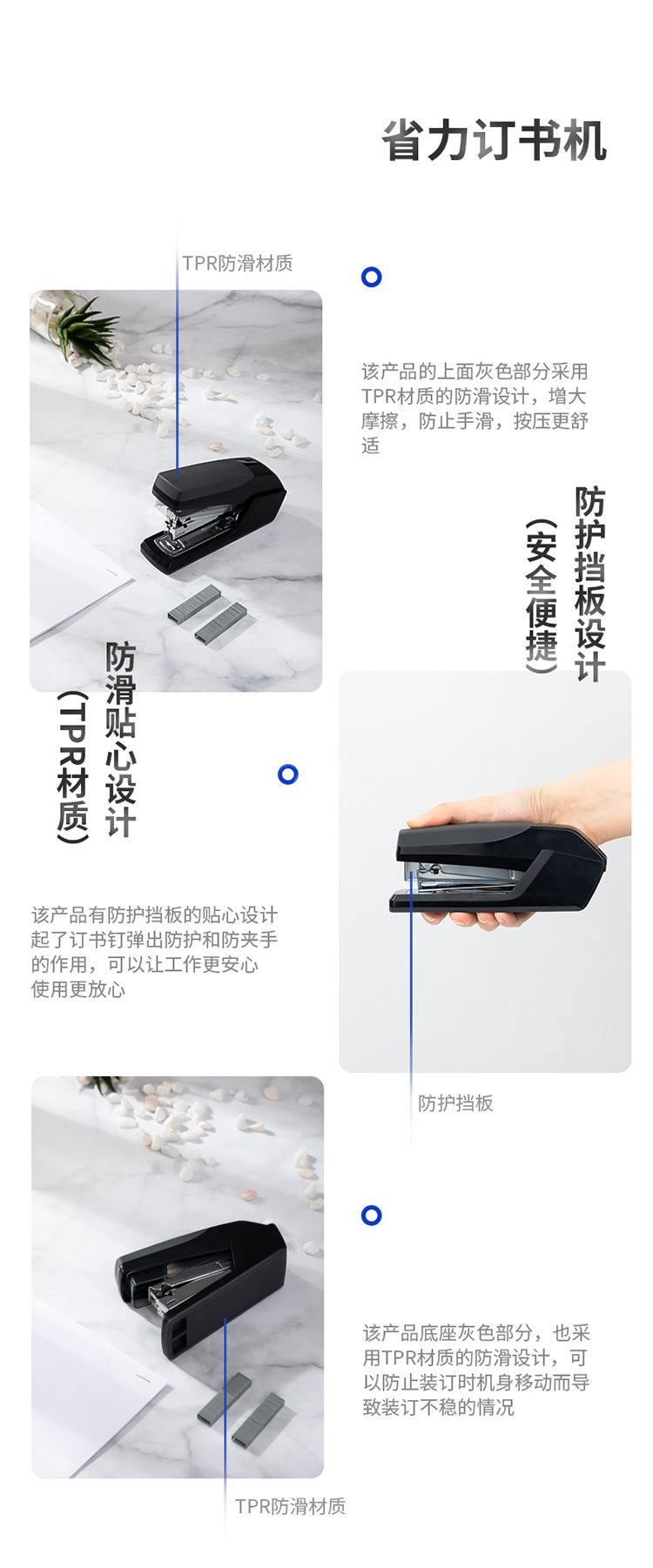 省力订书机

TPR防滑材质

该产品的上面灰色部分采用TPR材质的防滑设计，增大摩擦，防止手滑，按压更舒适

防护挡板设计
（安全便捷）

防滑贴心设计
（TPR材质）

该产品有防护挡板的贴心设计起了订书钉弹出防护和防夹手的作用，可以让工作更安心使用更放心

防护挡板

该产品底座灰色部分，也采用TPR材质的防滑设计，可以防止装订时机身移动而导致装订不稳的情况

TPR防滑材质