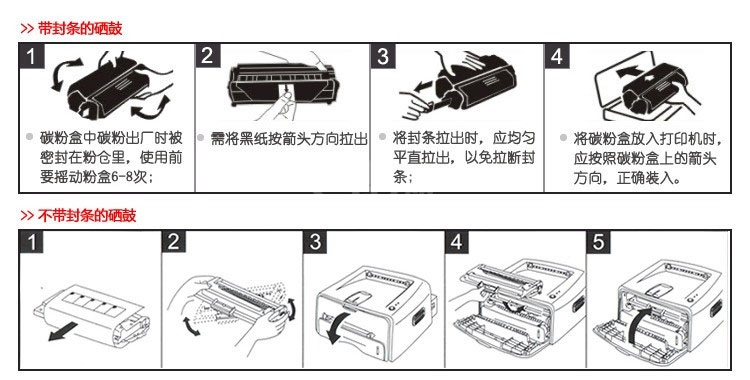 >> 带封条的硒鼓

1

碳粉盒中碳粉出厂时被密封在粉仓里，使用前要摇动粉盒6-8次；

2

需将黑纸按箭头方向拉出

3

将封条拉出时，应均匀平直拉出，以免拉断封条；

4

将碳粉盒放入打印机时，应按照碳粉盒上的箭头方向，正确装入。

>> 不带封条的硒鼓

1

2

3

4

5