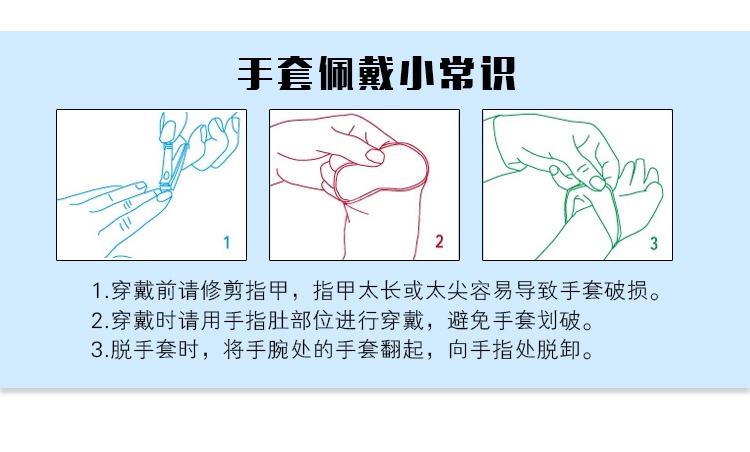 手套佩戴小常识

1

2

3

1.穿戴前请修剪指甲，指甲太长或太尖容易导致手套破损。
2.穿戴时请用手指肚部位进行穿戴，避免手套划破。
3.脱手套时，将手腕处的手套翻起，向手指处脱卸。