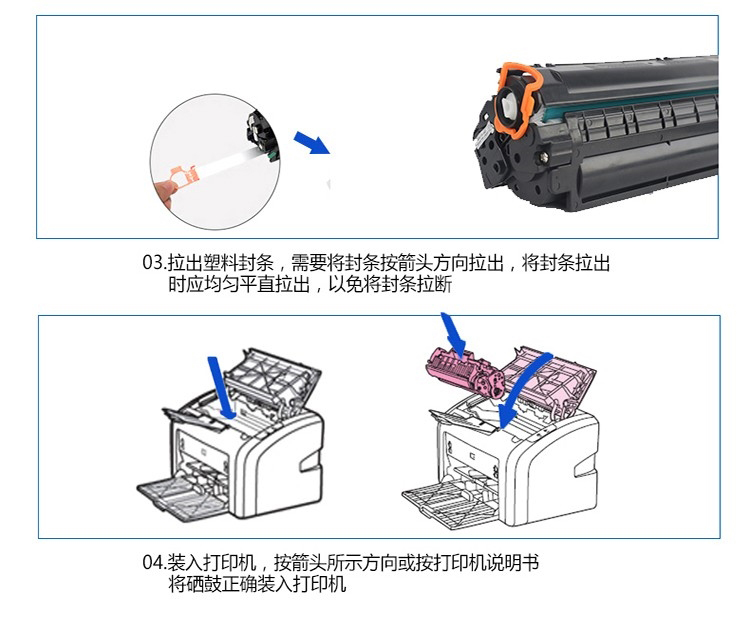 03.拉出塑料封条，需要将封条按箭头方向拉出，将封条拉出时应均匀平直拉出，以免将封条拉断

04.装入打印机，按箭头所示方向或按打印机说明书将硒鼓正确装入打印机