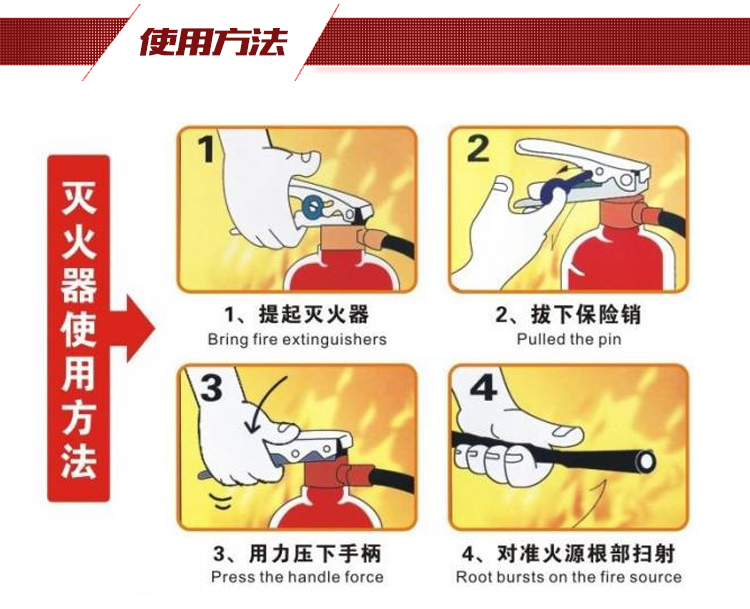 使用方法

灭火器使用方法

1

1、提起灭火器
Bring fire extinguishers

2

2、拔下保险销
Pulled the pin

3

3、用力压下手柄
Press the handle force

4

4、对准火源根部扫射
Root bursts on the fire source