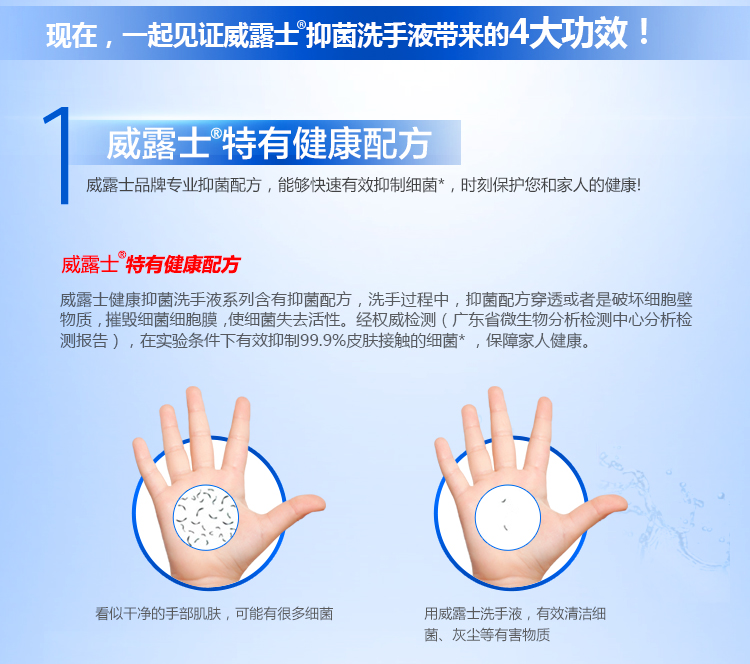 现在，一起见证威露士®抑菌洗手液带来的4大功效！

1 威露士®特有健康配方

威露士品牌专业抑菌配方，能够快速有效抑制细菌*，时刻保护您和家人的健康!

威露士®特有健康配方

威露士健康抑菌洗手液系列含有抑菌配方，洗手过程中，抑菌配方穿透或者是破坏细胞壁物质，摧毁细菌细胞膜，使细菌失去活性。经权威检测（广东省微生物分析检测中心分析检测报告），在实验条件下有效抑制99.9%皮肤接触的细菌*，保障家人健康。

看似干净的手部肌肤，可能有很多细菌

用威露士洗手液，有效清洁细菌、灰尘等有害物质