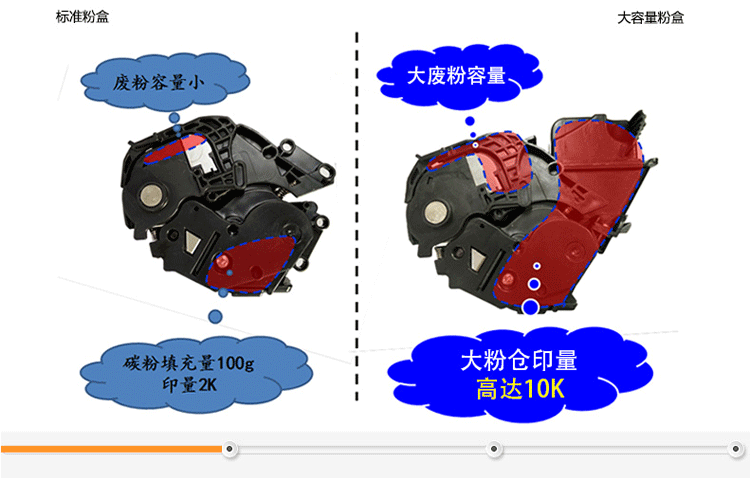 标准粉盒

废粉容量小

碳粉填充量100g
印量2K

大容量粉盒

大废粉容量

大粉仓印量
高达10K