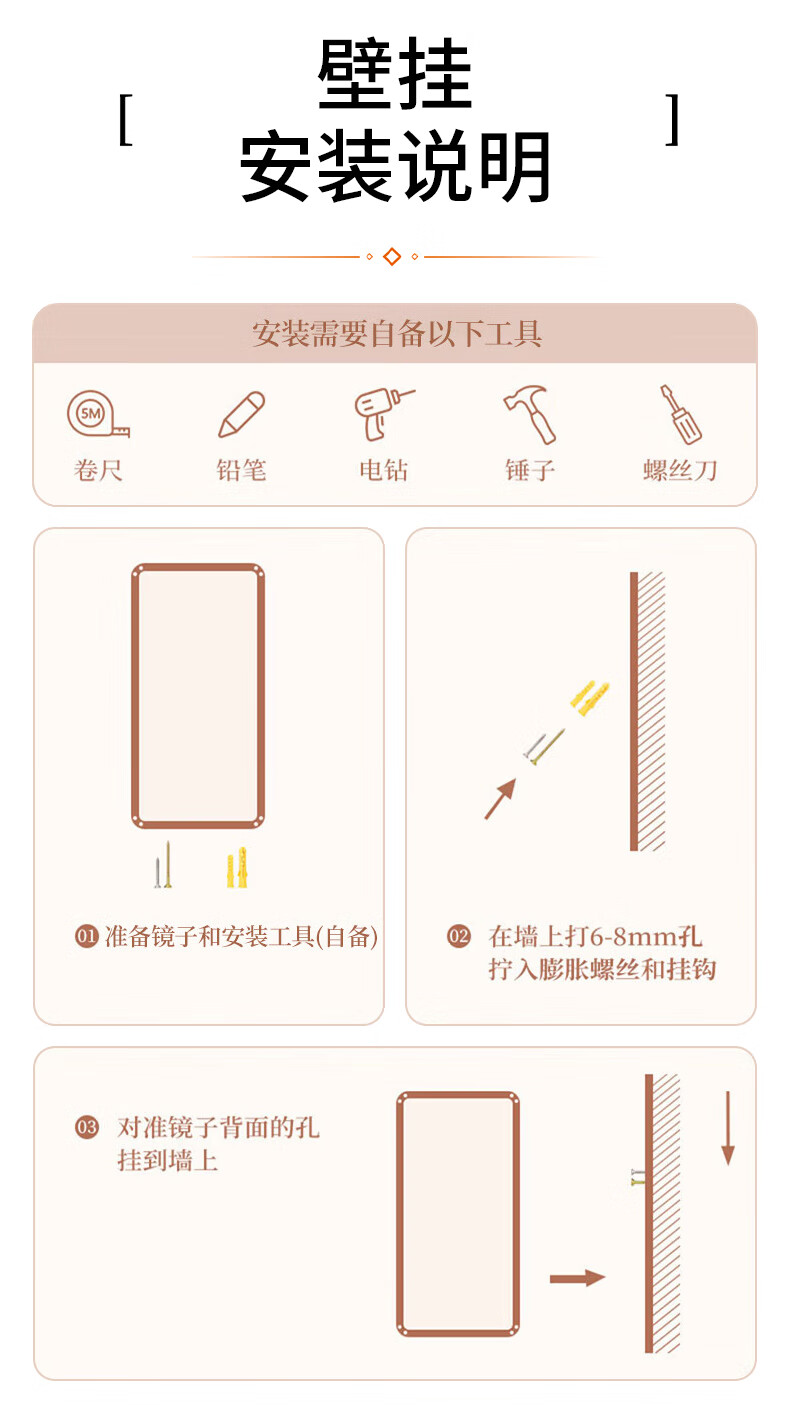 [ 壁挂
安装说明 ]

安装需要自备以下工具

5M
卷尺 铅笔 电钻 锤子 螺丝刀

01 准备镜子和安装工具(自备)

02 在墙上打6-8mm孔
拧入膨胀螺丝和挂钩

03 对准镜子背面的孔
挂到墙上