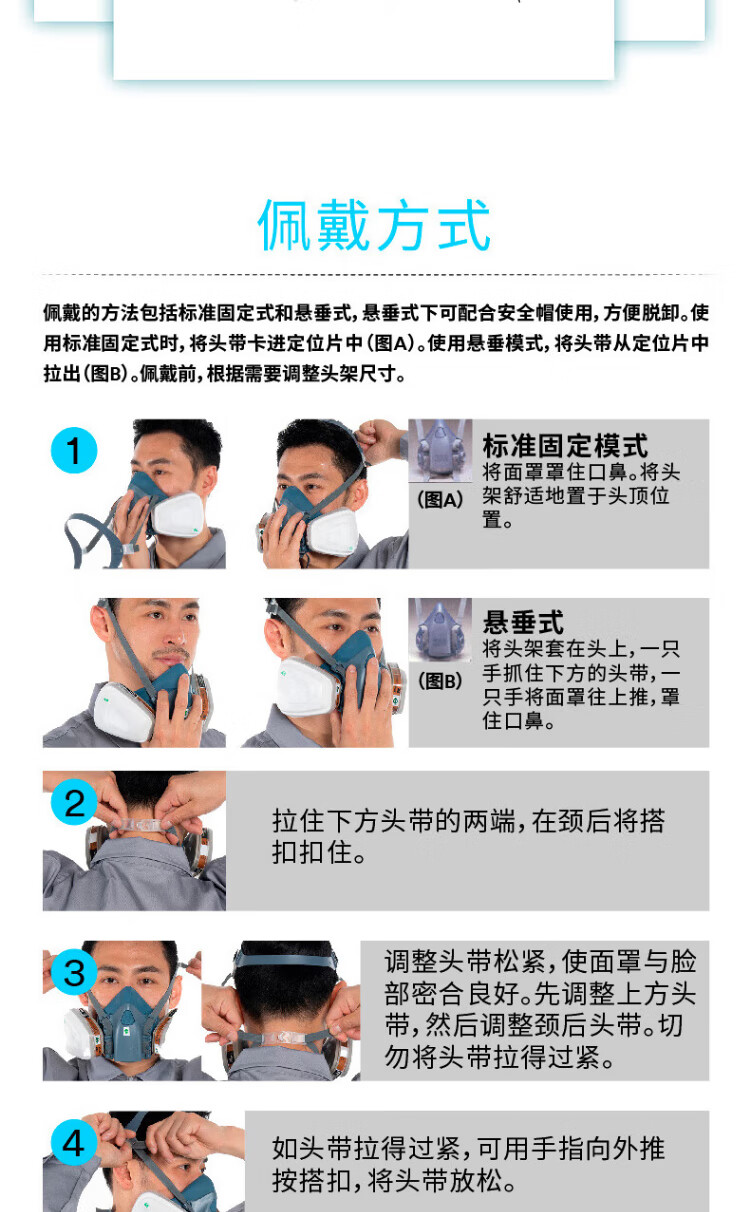 佩戴方式

佩戴的方法包括标准固定式和悬垂式，悬垂式下可配合安全帽使用，方便脱卸。使用标准固定式时，将头带卡进定位片中（图A）。使用悬垂模式，将头带从定位片中拉出（图B）。佩戴前，根据需要调整头架尺寸。

1

（图A）

标准固定模式
将面罩罩住口鼻。将头架舒适地置于头顶位置。

（图B）

悬垂式
将头架套在头上，一只手抓住下方的头带，一只手将面罩往上推，罩住口鼻。

2

拉住下方头带的两端，在颈后将搭扣扣住。

3

调整头带松紧，使面罩与脸部密合良好。先调整上方头带，然后调整颈后头带。切勿将头带拉得过紧。

4

如头带拉得过紧，可用手指向外推按搭扣，将头带放松。