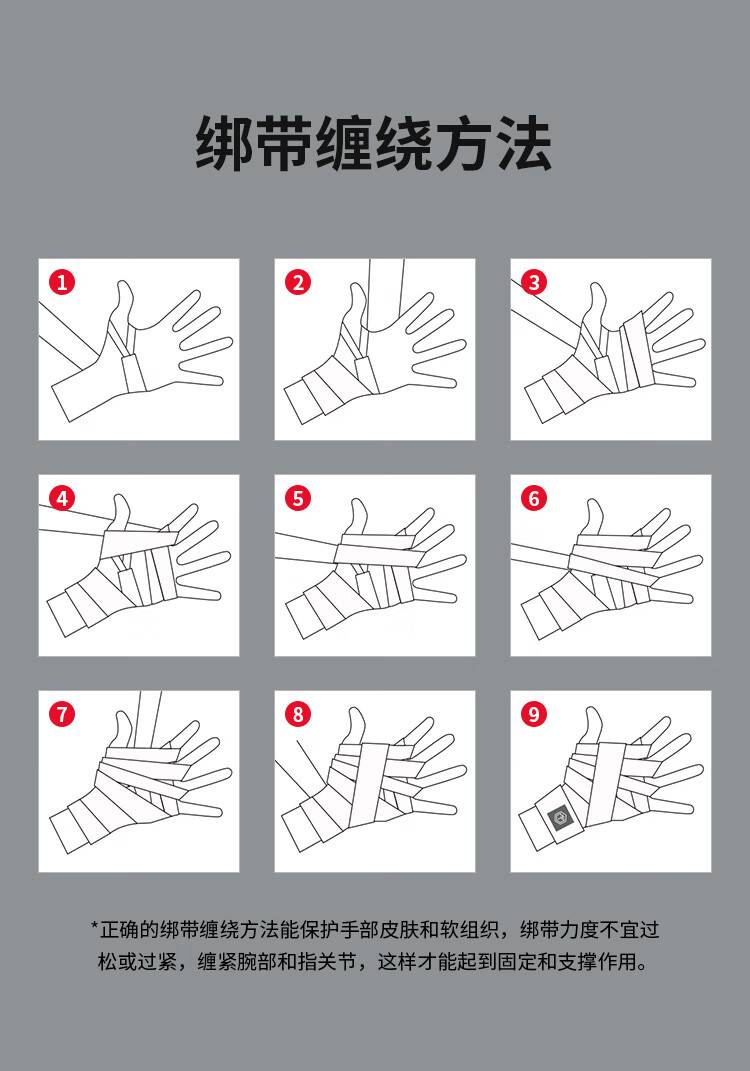 绑带缠绕方法

1

2

3

4

5

6

7

8

9

*正确的绑带缠绕方法能保护手部皮肤和软组织，绑带力度不宜过松或过紧，缠紧腕部和指关节，这样才能起到固定和支撑作用。