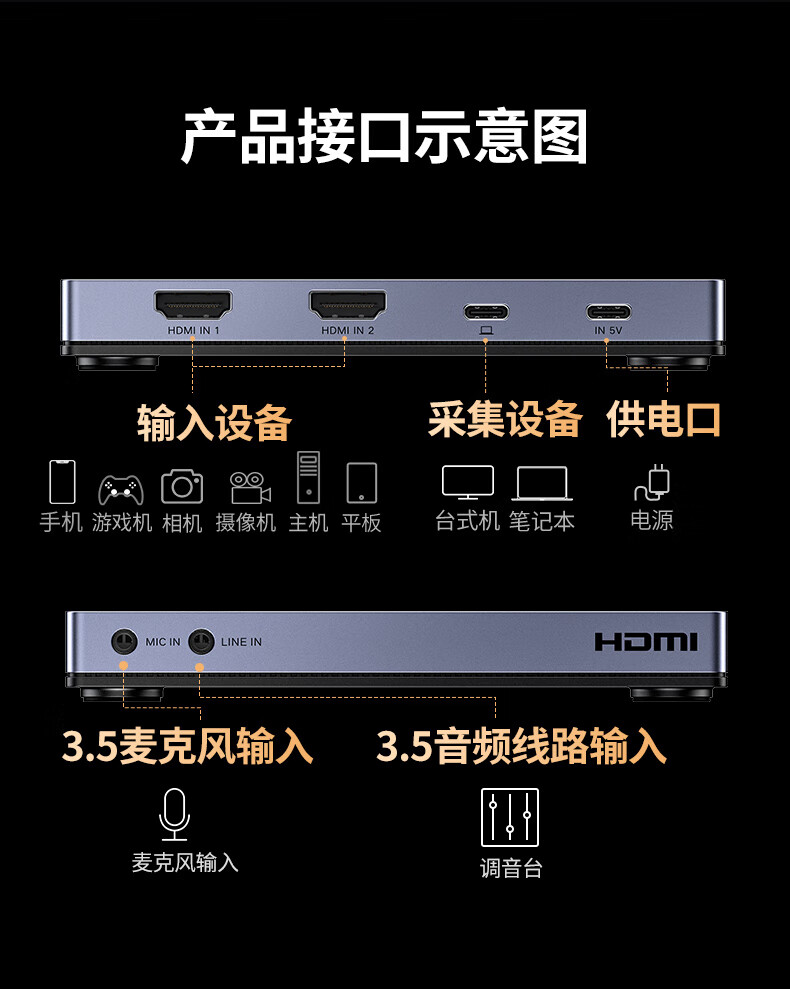 产品接口示意图

HDMI IN 1
HDMI IN 2
IN 5V

输入设备
采集设备
供电口

手机 游戏机 相机 摄像机 主机 平板
台式机 笔记本
电源

MIC IN
LINE IN
HDMI

3.5麦克风输入
3.5音频线路输入

麦克风输入
调音台