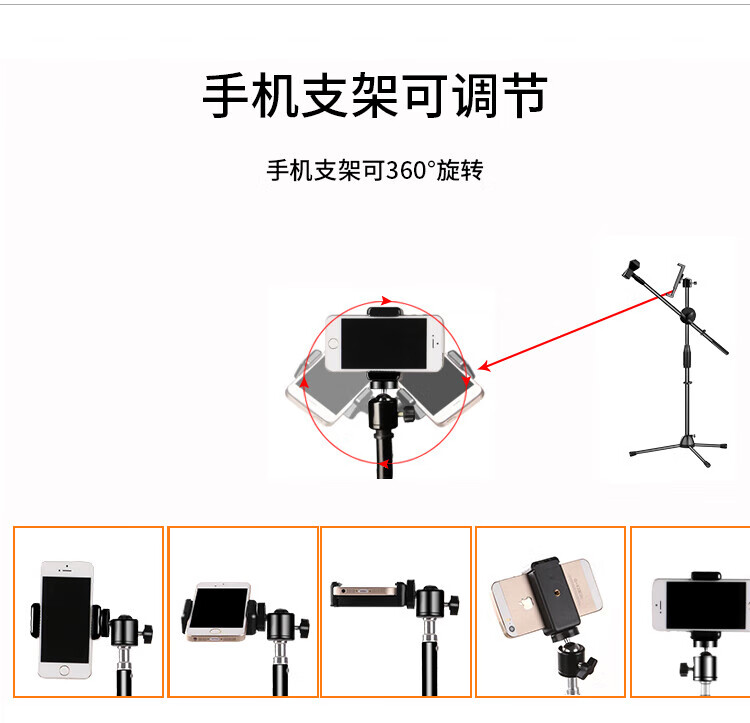 手机支架可调节

手机支架可360°旋转