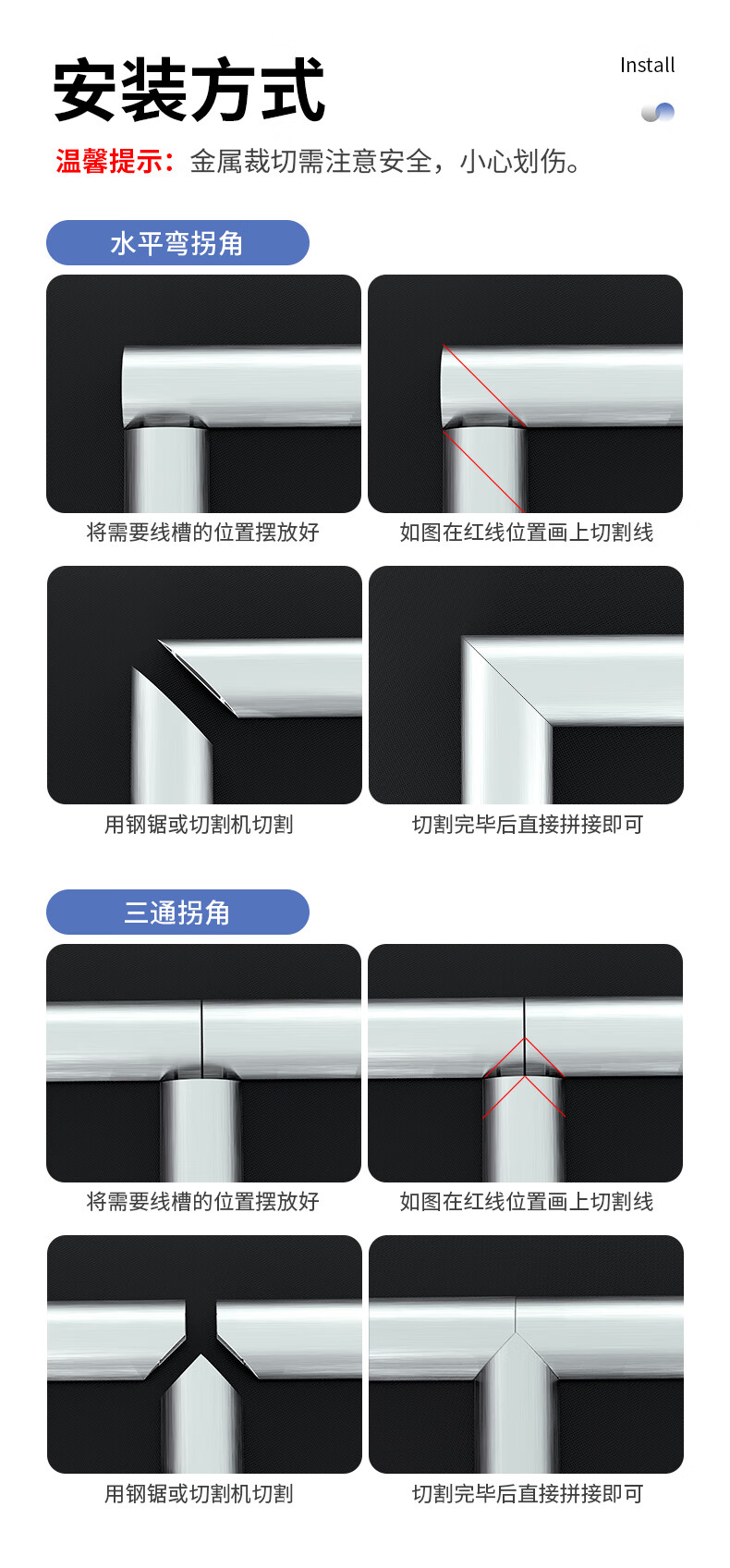 安装方式

Install

温馨提示：金属裁切需注意安全，小心划伤。

水平弯拐角

将需要线槽的位置摆放好

如图在红线位置画上切割线

用钢锯或切割机切割

切割完毕后直接拼接即可

三通拐角

将需要线槽的位置摆放好

如图在红线位置画上切割线

用钢锯或切割机切割

切割完毕后直接拼接即可