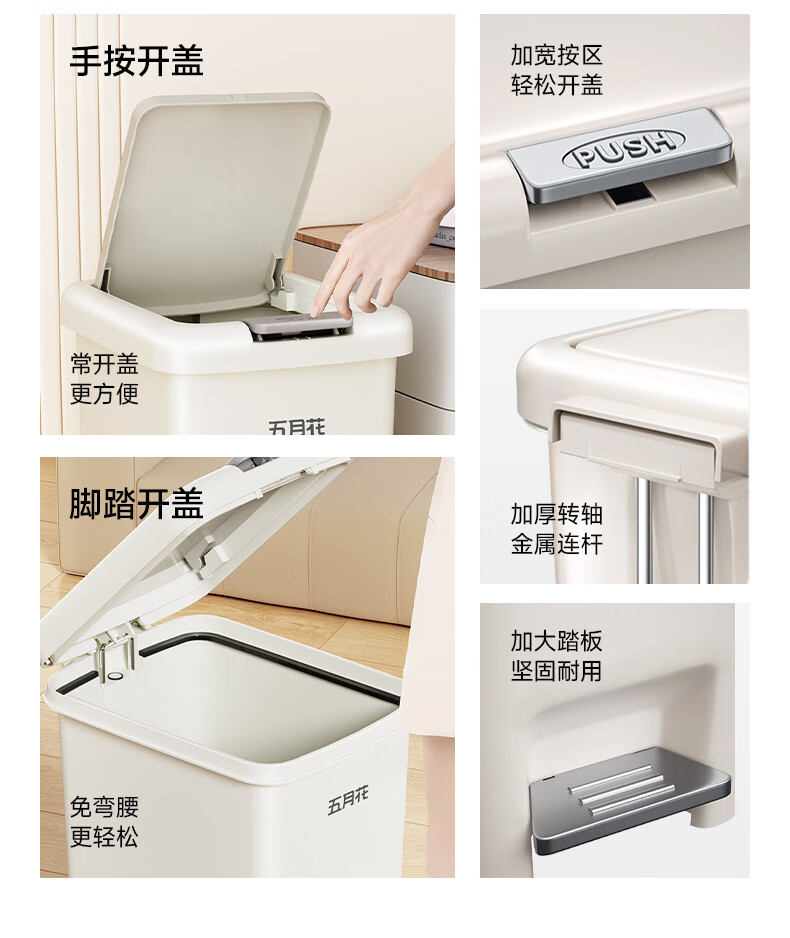 手按开盖

常开盖
更方便

五月花

脚踏开盖

免弯腰
更轻松

五月花

加宽按区
轻松开盖

PUSH

加厚转轴
金属连杆

加大踏板
坚固耐用