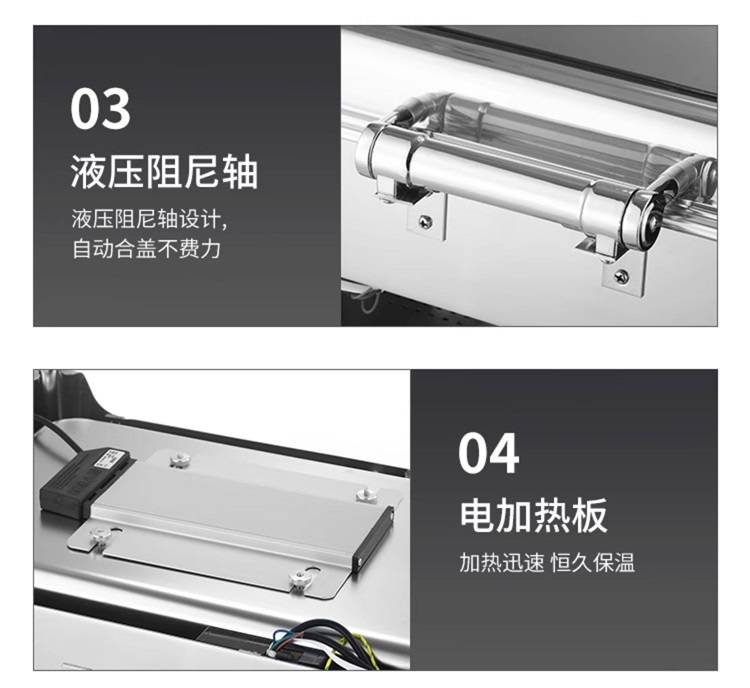 03

液压阻尼轴

液压阻尼轴设计，
自动合盖不费力

04

电加热板

加热迅速 恒久保温