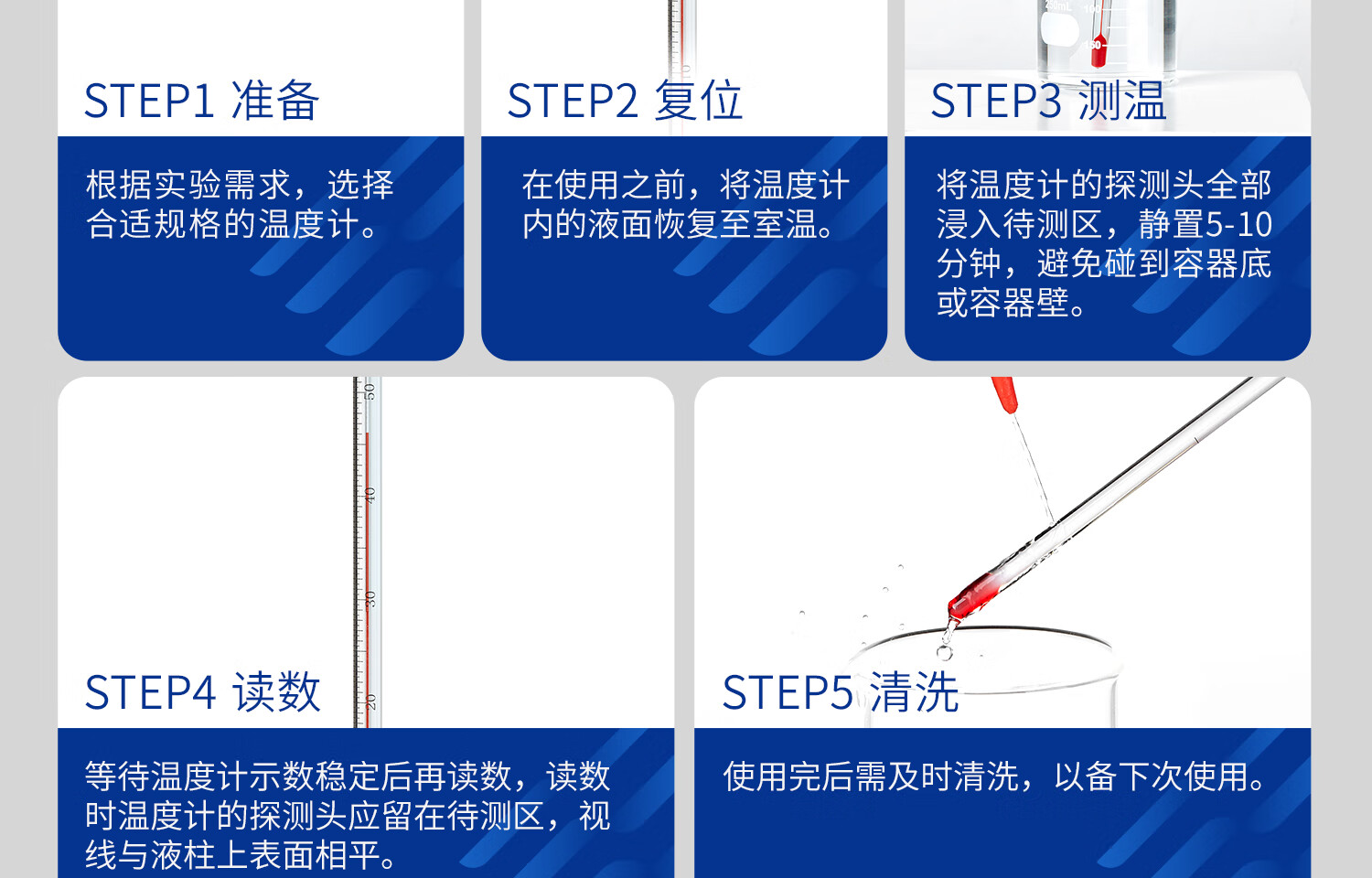 STEP1 准备

根据实验需求，选择合适规格的温度计。

STEP2 复位

在使用之前，将温度计内的液面恢复至室温。

STEP3 测温

将温度计的探测头全部浸入待测区，静置5-10分钟，避免碰到容器底或容器壁。

50
40
30
20

STEP4 读数

等待温度计示数稳定后再读数，读数时温度计的探测头应留在待测区，视线与液柱上表面相平。

STEP5 清洗

使用完后需及时清洗，以备下次使用。