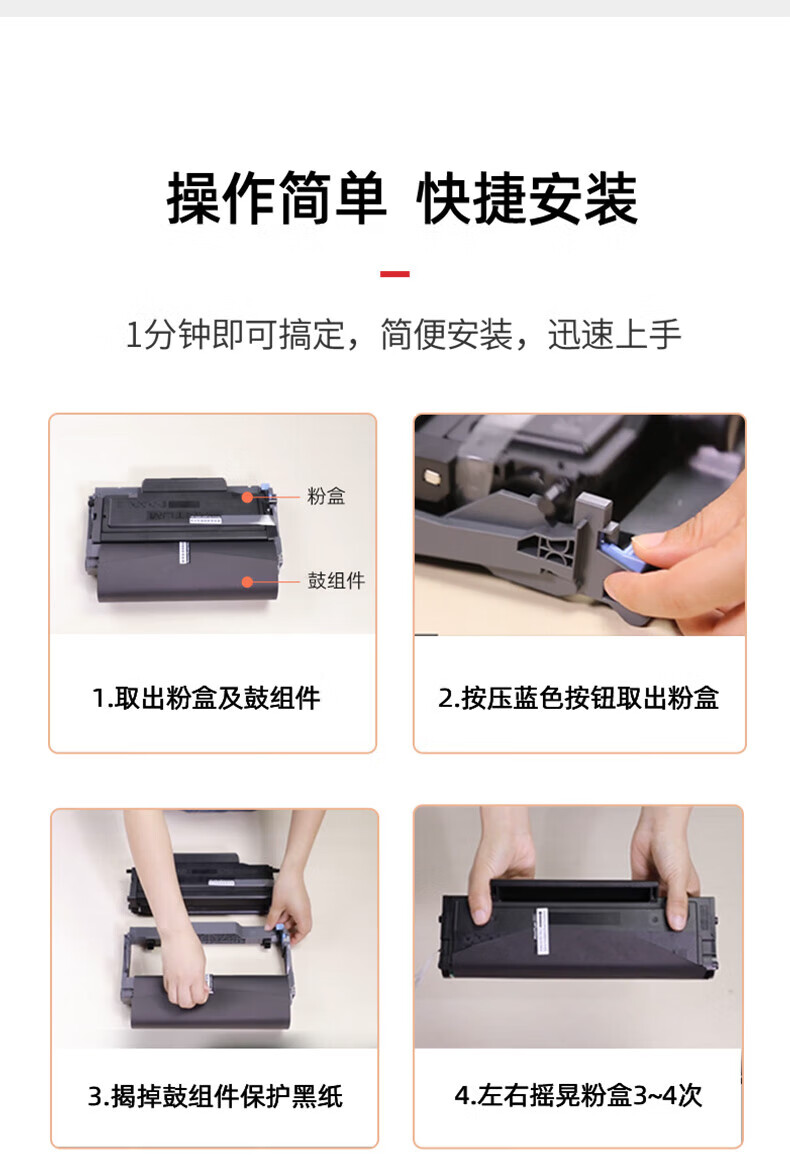 操作简单 快捷安装

1分钟即可搞定，简便安装，迅速上手

粉盒
鼓组件

1.取出粉盒及鼓组件

2.按压蓝色按钮取出粉盒

3.揭掉鼓组件保护黑纸

4.左右摇晃粉盒3~4次