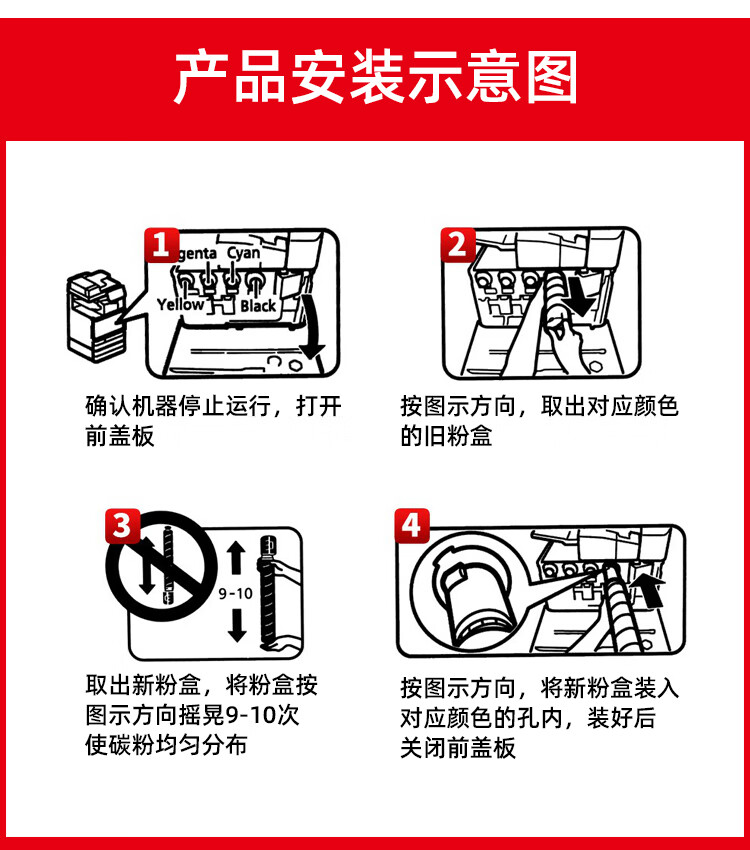 产品安装示意图

1
genta Cyan
Yellow Black

确认机器停止运行，打开前盖板

2

按图示方向，取出对应颜色的旧粉盒

3
9-10

取出新粉盒，将粉盒按图示方向摇晃9-10次使碳粉均匀分布

4

按图示方向，将新粉盒装入对应颜色的孔内，装好后关闭前盖板