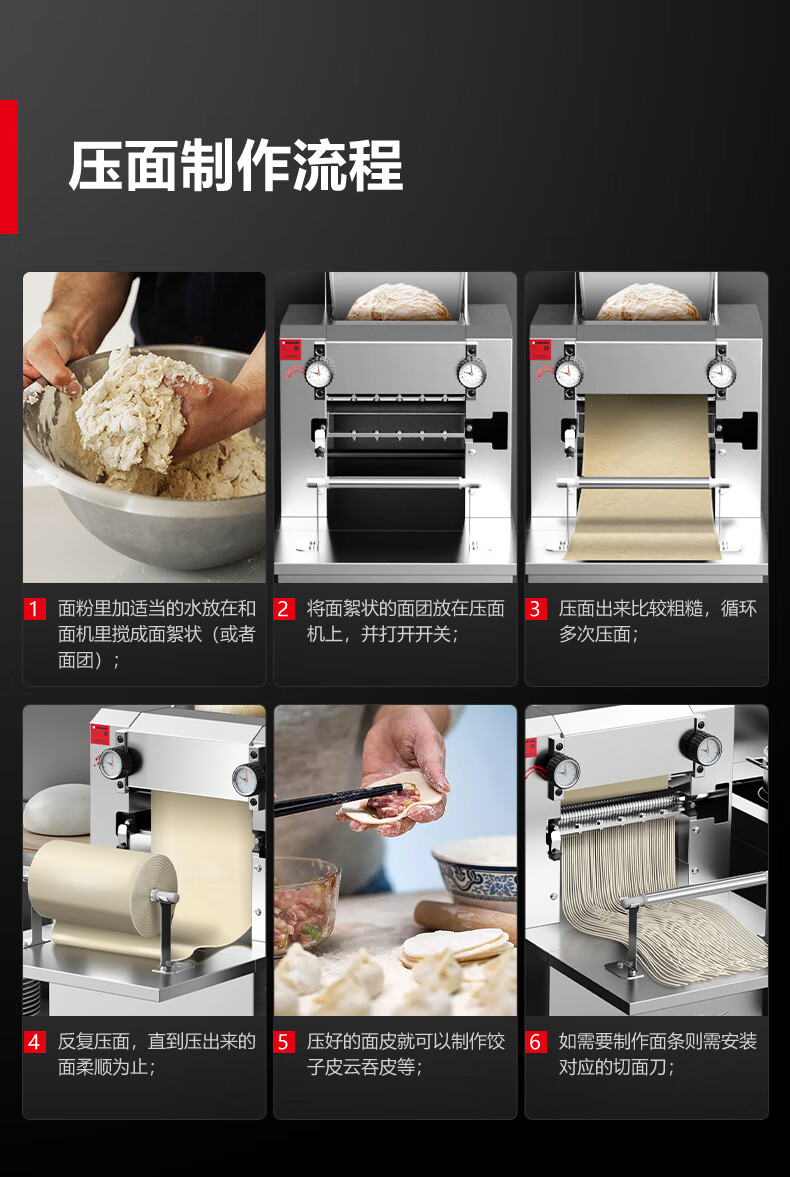 压面制作流程

1 面粉里加适当的水放在和面机里搅成面絮状（或者面团）；

2 将面絮状的面团放在压面机上，并打开开关；

3 压面出来比较粗糙，循环多次压面；

4 反复压面，直到压出来的面柔顺为止；

5 压好的面皮就可以制作饺子皮云吞皮等；

6 如需要制作面条则需安装对应的切面刀；