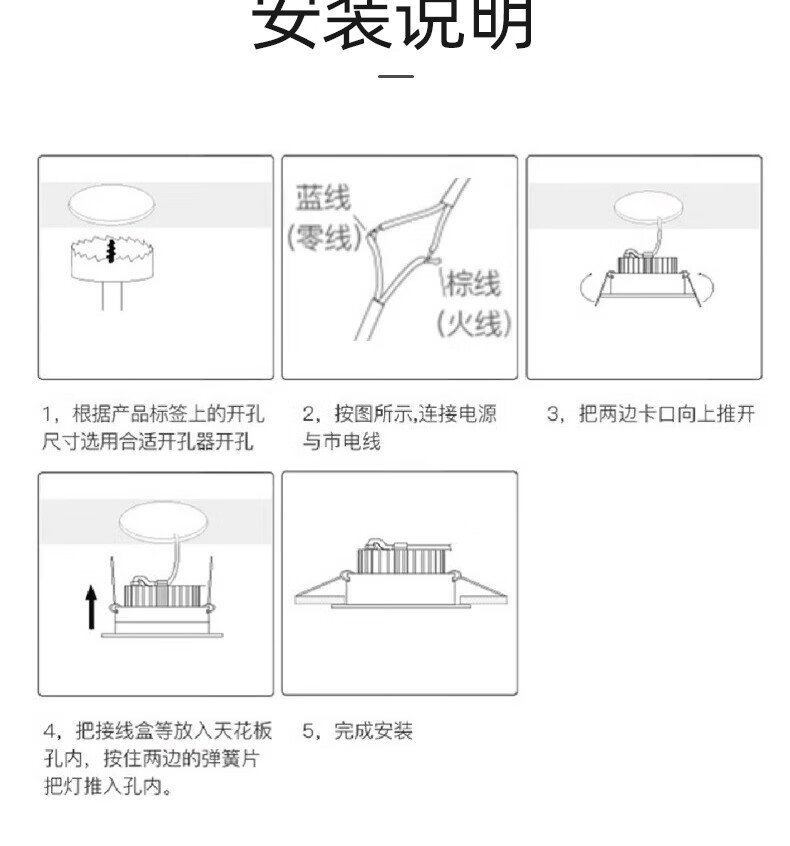 安装说明

蓝线
(零线)
棕线
(火线)

1，根据产品标签上的开孔尺寸选用合适开孔器开孔

2，按图所示,连接电源与市电线

3，把两边卡口向上推开

4，把接线盒等放入天花板孔内，按住两边的弹簧片把灯推入孔内。

5，完成安装