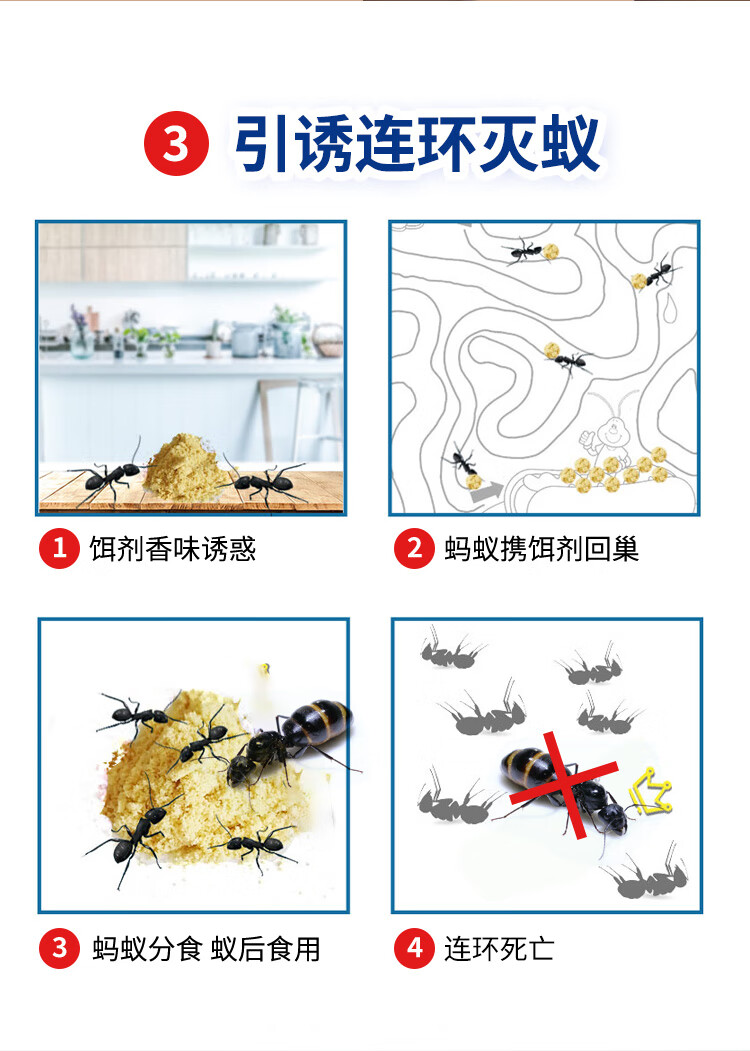 3 引诱连环灭蚁

1 饵剂香味诱惑

2 蚂蚁携饵剂回巢

3 蚂蚁分食 蚁后食用

4 连环死亡