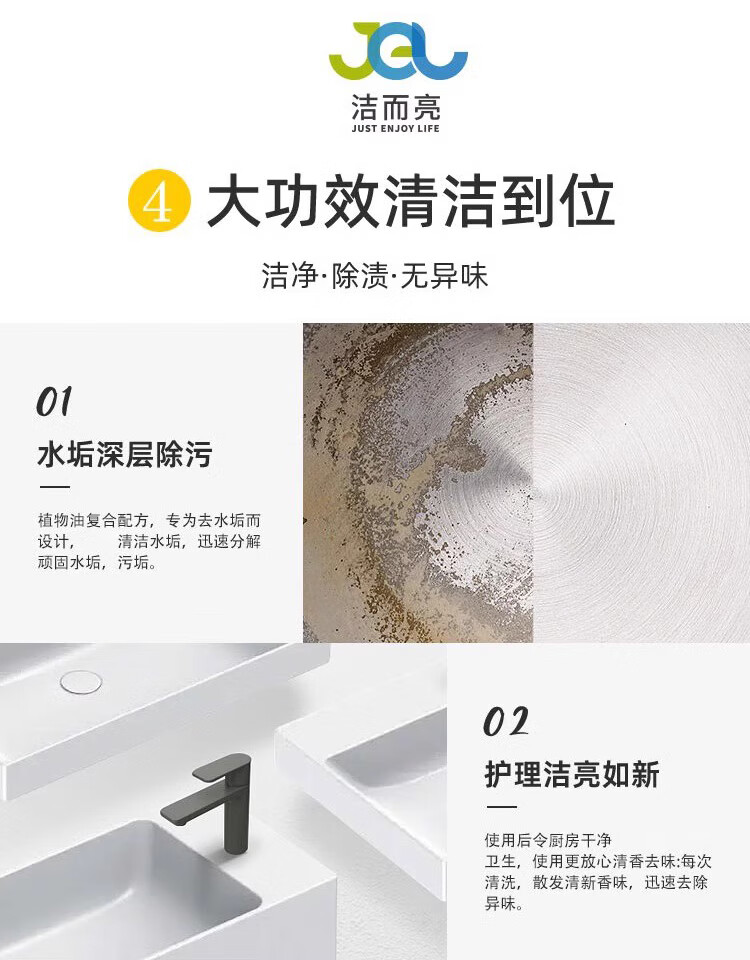 JEL
洁而亮
JUST ENJOY LIFE

4 大功效清洁到位

洁净·除渍·无异味

01

水垢深层除污

植物油复合配方，专为去水垢而设计，　　清洁水垢，迅速分解顽固水垢，污垢。

02

护理洁亮如新

使用后令厨房干净卫生，使用更放心清香去味:每次清洗，散发清新香味，迅速去除异味。