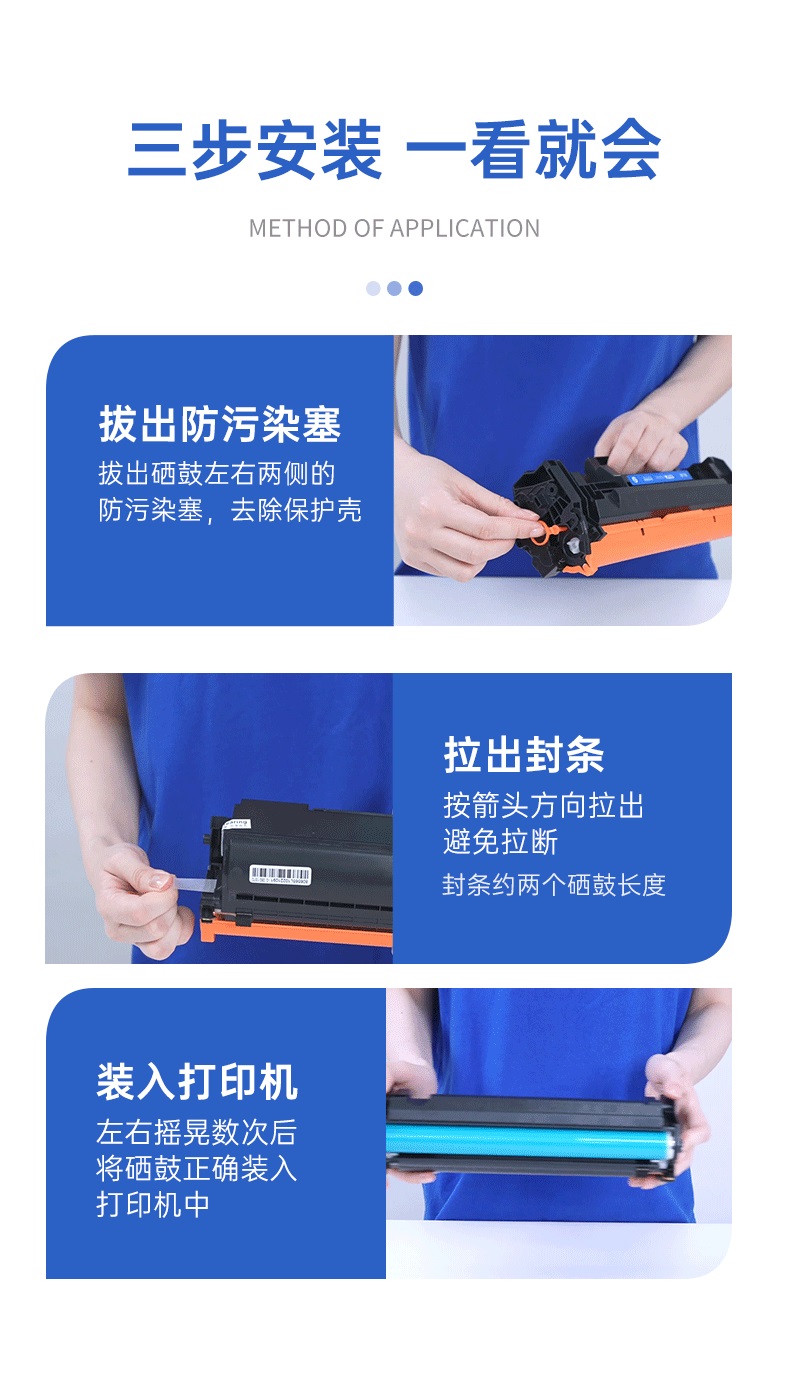 三步安装 一看就会

METHOD OF APPLICATION

拔出防污染塞

拔出硒鼓左右两侧的防污染塞，去除保护壳

拉出封条

按箭头方向拉出避免拉断

封条约两个硒鼓长度

装入打印机

左右摇晃数次后将硒鼓正确装入打印机中