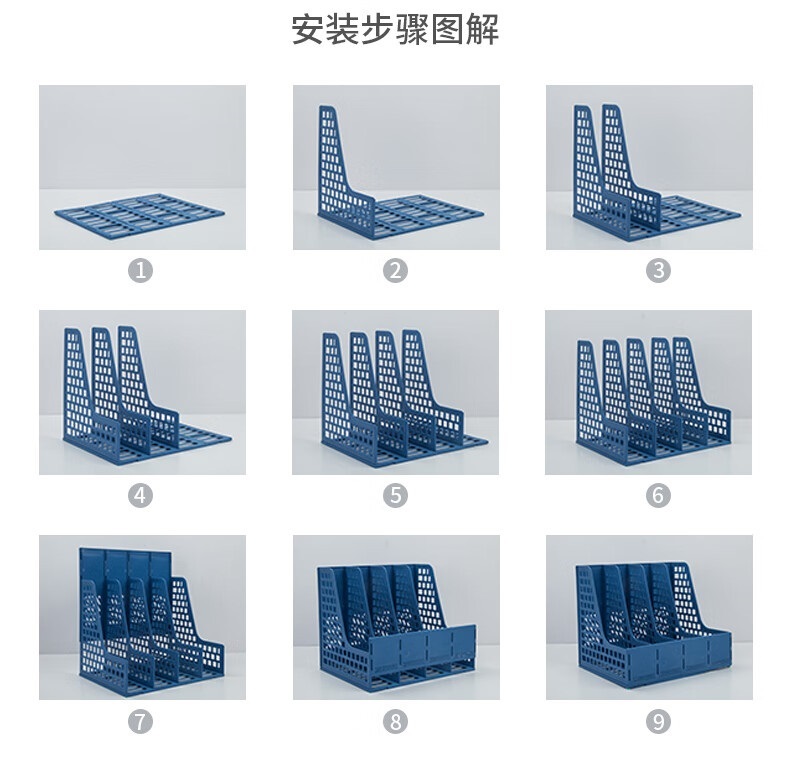 安装步骤图解

1

2

3

4

5

6

7

8

9