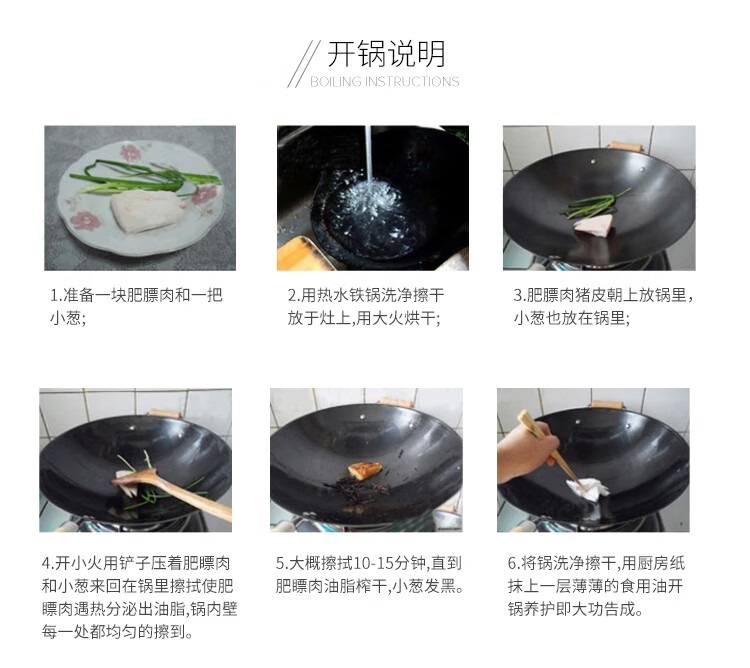 开锅说明
BOILING INSTRUCTIONS

1.准备一块肥膘肉和一把小葱;

2.用热水铁锅洗净擦干放于灶上,用大火烘干;

3.肥膘肉猪皮朝上放锅里,小葱也放在锅里;

4.开小火用铲子压着肥膘肉和小葱来回在锅里擦拭使肥膘肉遇热分泌出油脂,锅内壁每一处都均匀的擦到。

5.大概擦拭10-15分钟,直到肥膘肉油脂榨干,小葱发黑。

6.将锅洗净擦干,用厨房纸抹上一层薄薄的食用油开锅养护即大功告成。