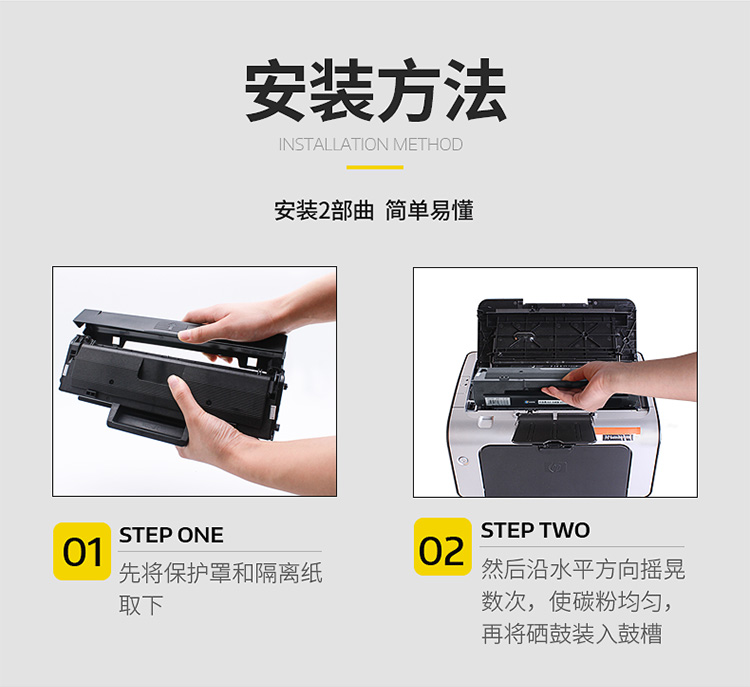 安装方法
INSTALLATION METHOD

安装2部曲 简单易懂

01
STEP ONE
先将保护罩和隔离纸取下

02
STEP TWO
然后沿水平方向摇晃数次，使碳粉均匀，再将硒鼓装入鼓槽