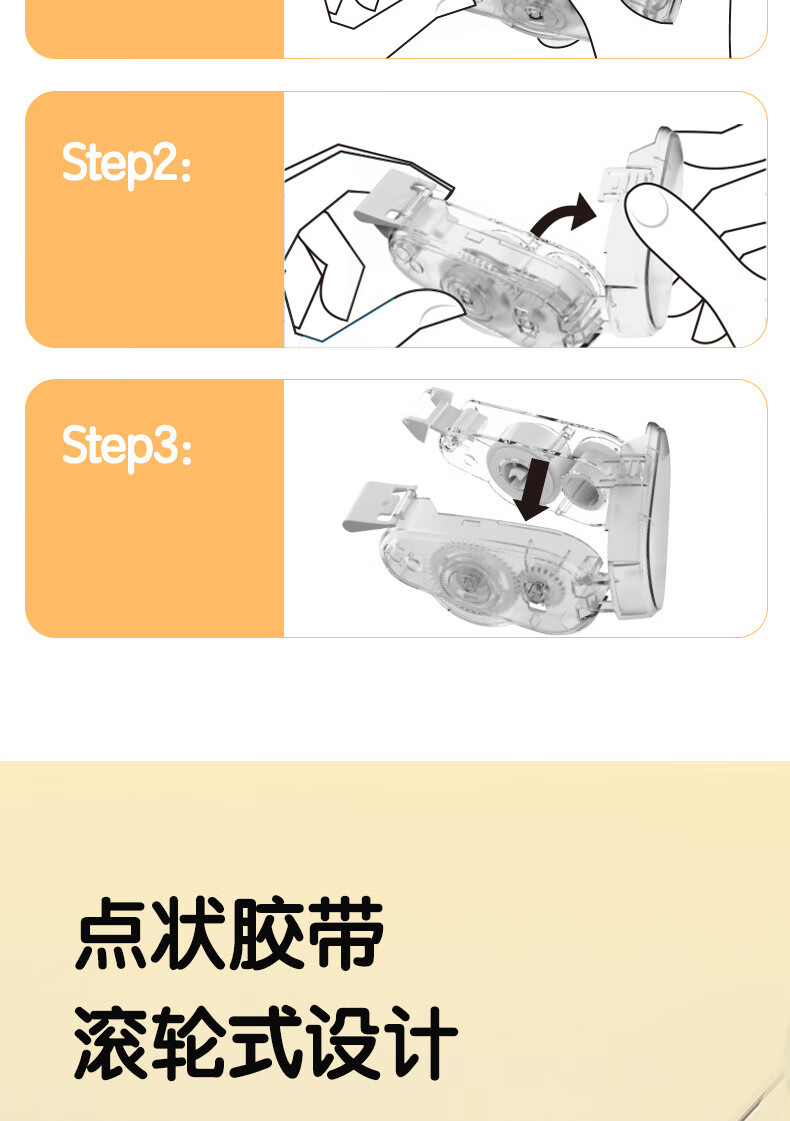 Step2:

Step3:

点状胶带
滚轮式设计