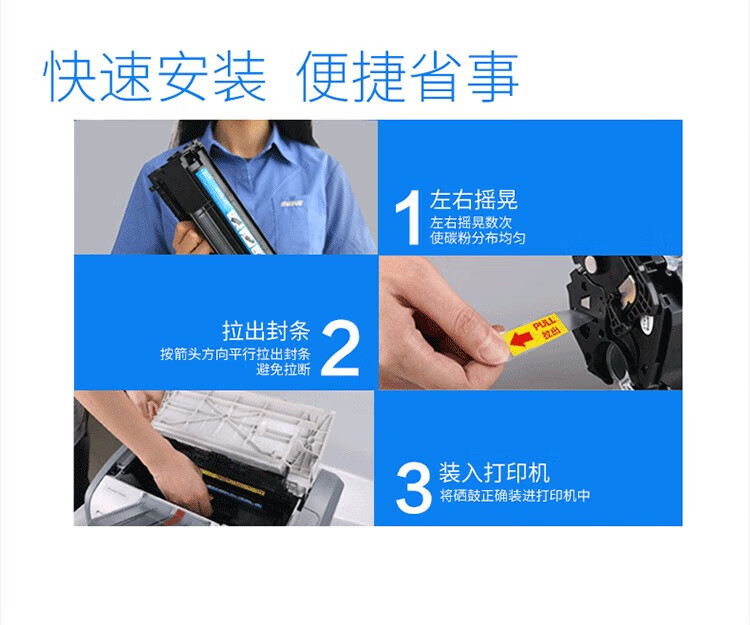 快速安装 便捷省事

1 左右摇晃
左右摇晃数次
使碳粉分布均匀

拉出封条 2
按箭头方向平行拉出封条
避免拉断

PULL
拉出

3 装入打印机
将硒鼓正确装进打印机中